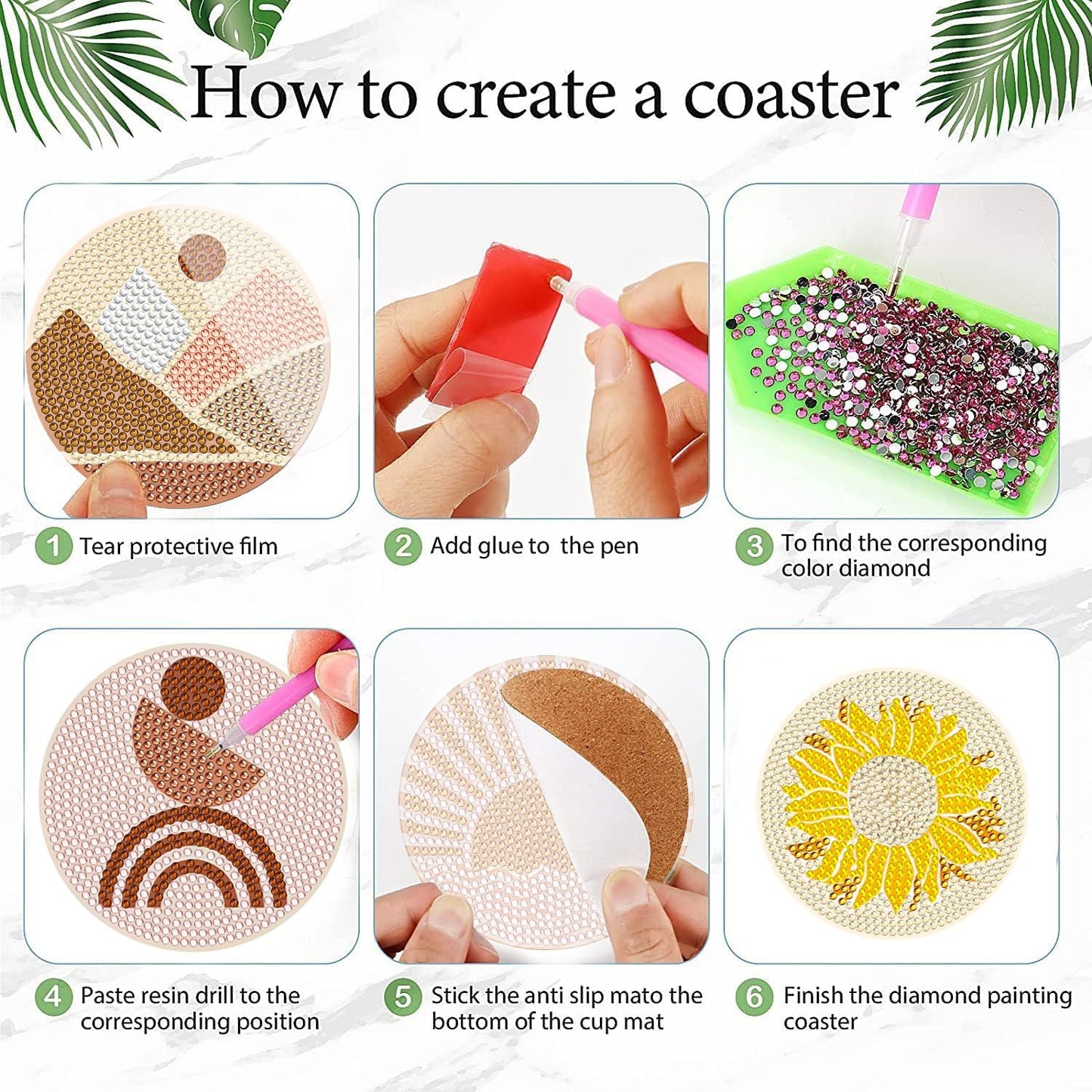 How to create a coaster

1 Tear protective film

2 Add glue to the pen

3 To find the corresponding color diamond

4 Paste resin drill to the corresponding position

5 Stick the anti slip mato the bottom of the cup mat

6 Finish the diamond painting coaster