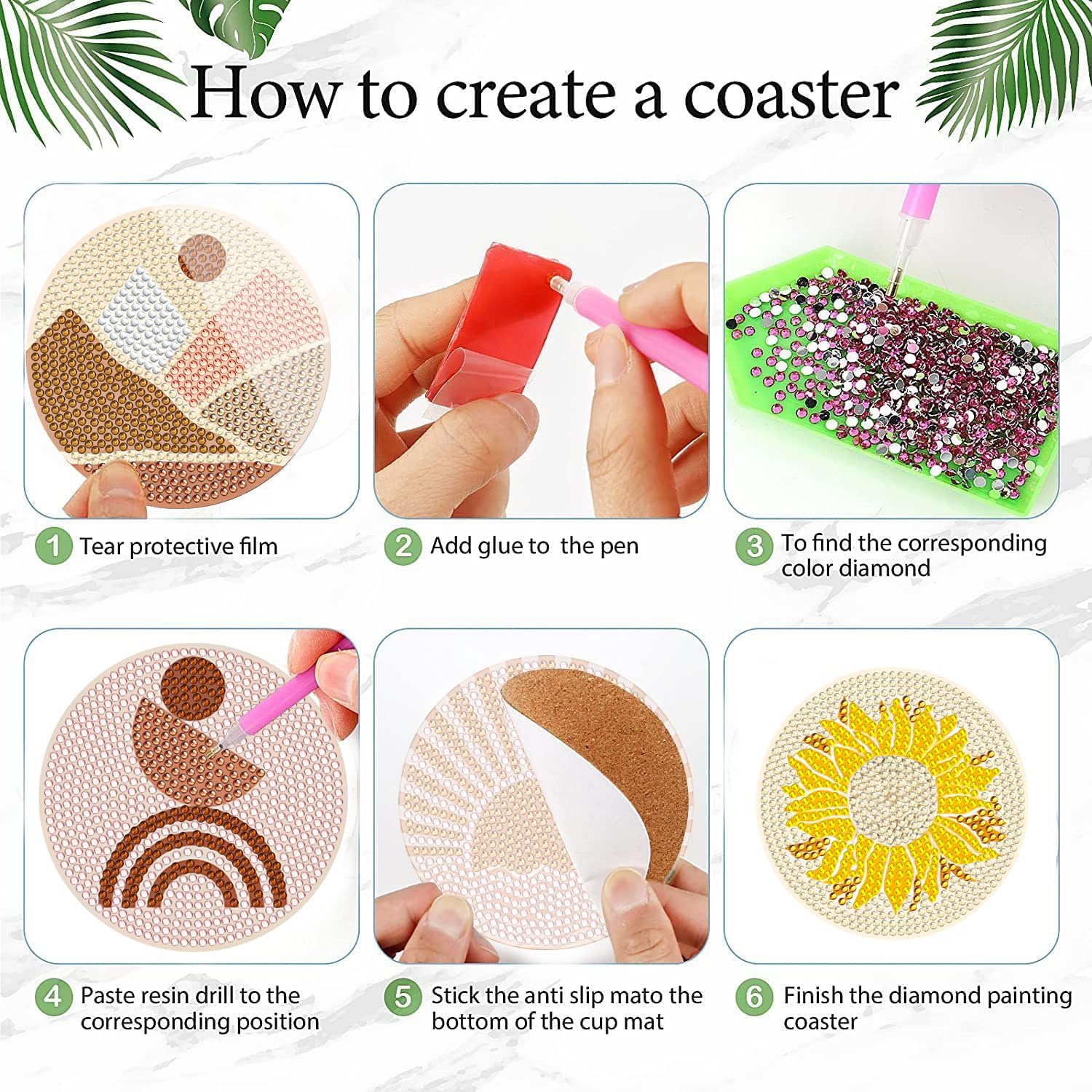 How to create a coaster

1 Tear protective film

2 Add glue to the pen

3 To find the corresponding color diamond

4 Paste resin drill to the corresponding position

5 Stick the anti slip mato the bottom of the cup mat

6 Finish the diamond painting coaster