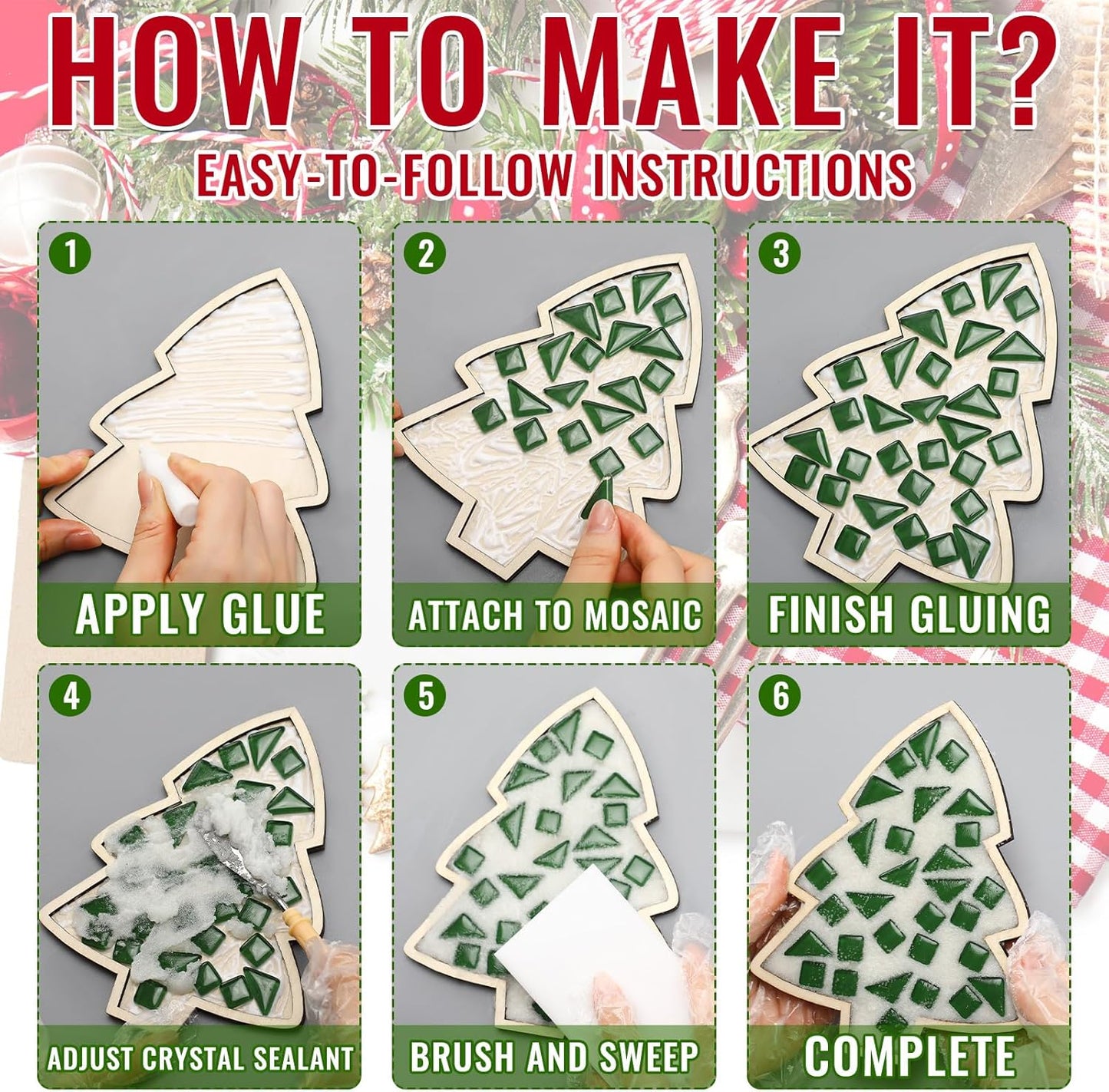 HOW TO MAKE IT?

EASY-TO-FOLLOW INSTRUCTIONS

1
APPLY GLUE

2
ATTACH TO MOSAIC

3
FINISH GLUING

4
ADJUST CRYSTAL SEALANT

5
BRUSH AND SWEEP

6
COMPLETE