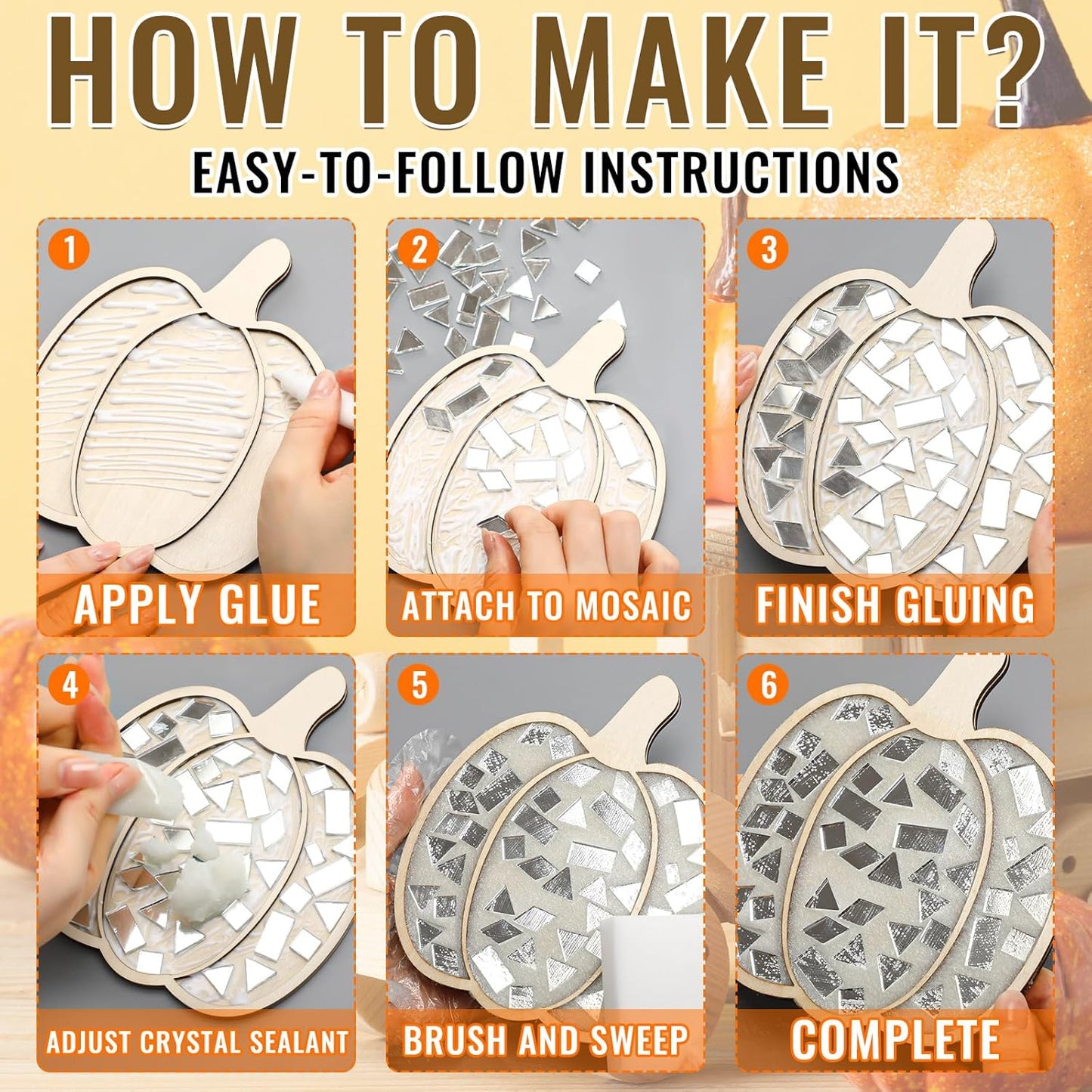 HOW TO MAKE IT?

EASY-TO-FOLLOW INSTRUCTIONS

1
APPLY GLUE

2
ATTACH TO MOSAIC

3
FINISH GLUING

4
ADJUST CRYSTAL SEALANT

5
BRUSH AND SWEEP

6
COMPLETE