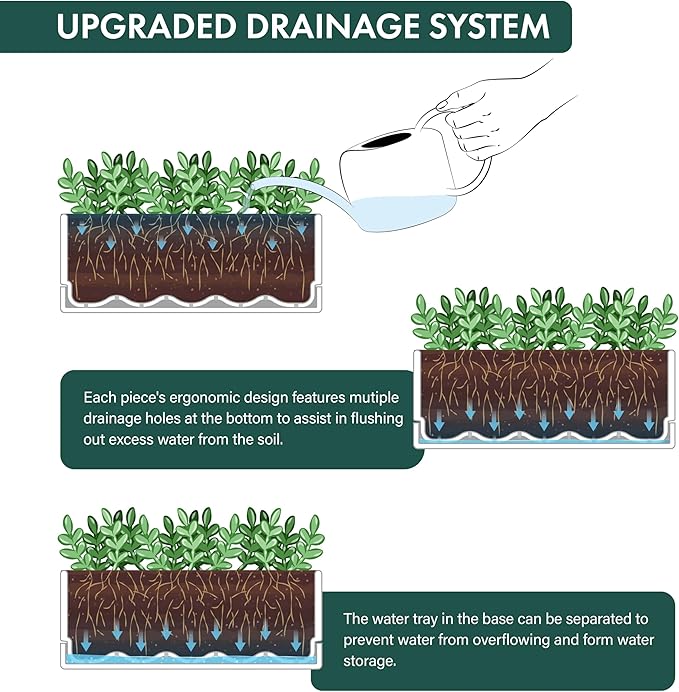 UPGRADED DRAINAGE SYSTEM

Each piece's ergonomic design features mutiple drainage holes at the bottom to assist in flushing out excess water from the soil.

The water tray in the base can be separated to prevent water from overflowing and form water storage.