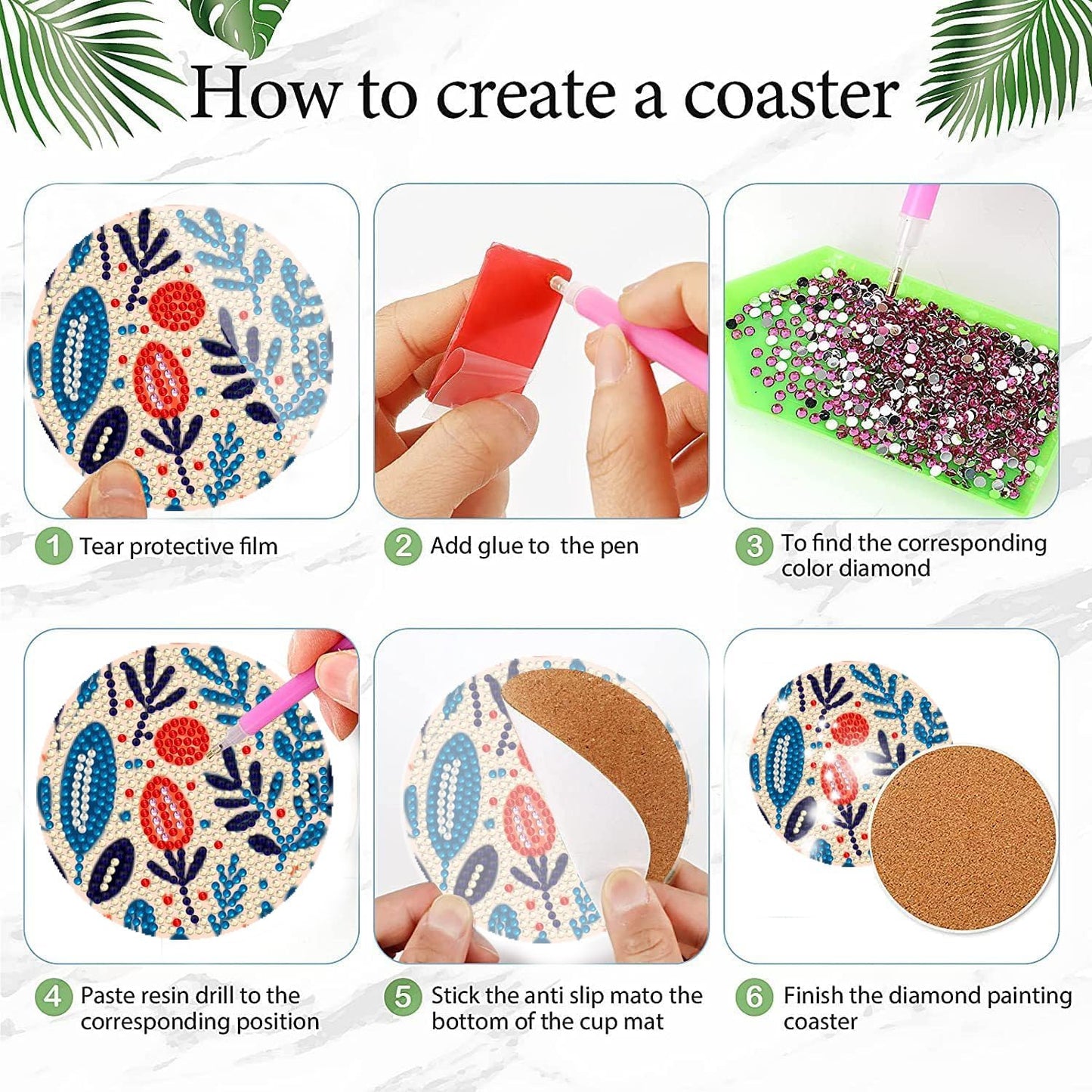 How to create a coaster

1 Tear protective film

2 Add glue to  the pen

3 To find the corresponding color diamond

4 Paste resin drill to the corresponding position

5 Stick the anti slip mato the bottom of the cup mat

6 Finish the diamond painting coaster