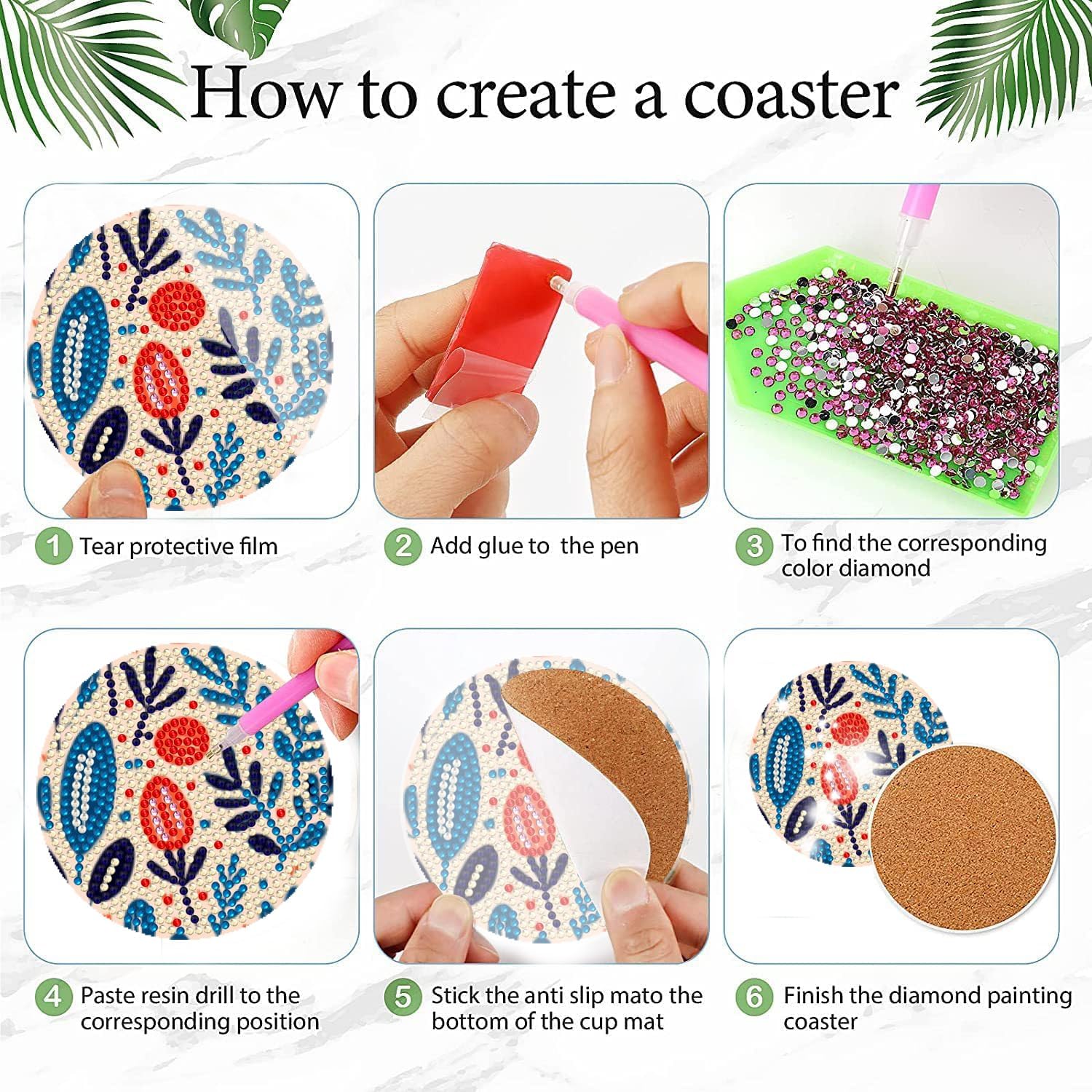 How to create a coaster

1 Tear protective film

2 Add glue to the pen

3 To find the corresponding color diamond

4 Paste resin drill to the corresponding position

5 Stick the anti slip mato the bottom of the cup mat

6 Finish the diamond painting coaster