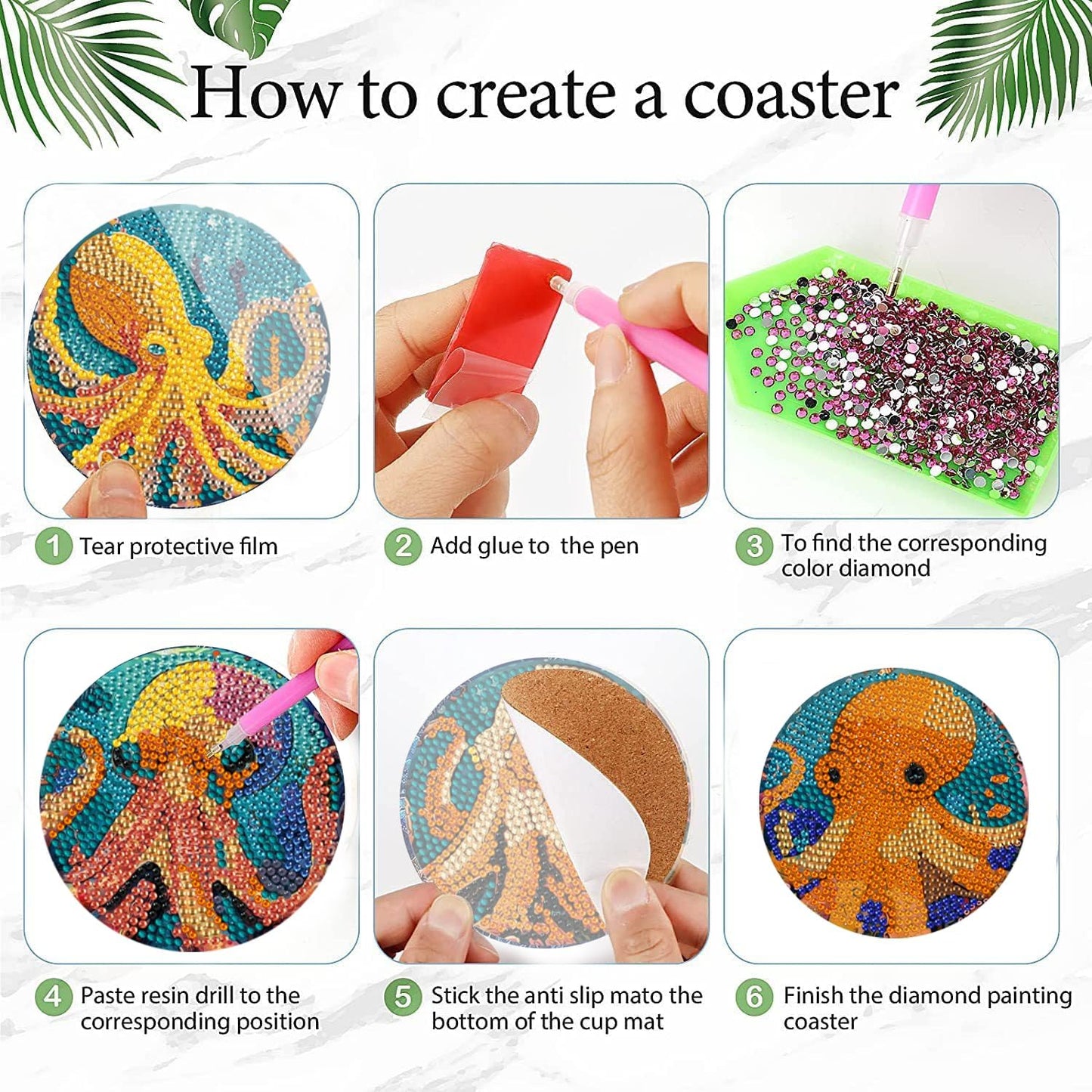 How to create a coaster

1 Tear protective film

2 Add glue to the pen

3 To find the corresponding color diamond

4 Paste resin drill to the corresponding position

5 Stick the anti slip mato the bottom of the cup mat

6 Finish the diamond painting coaster