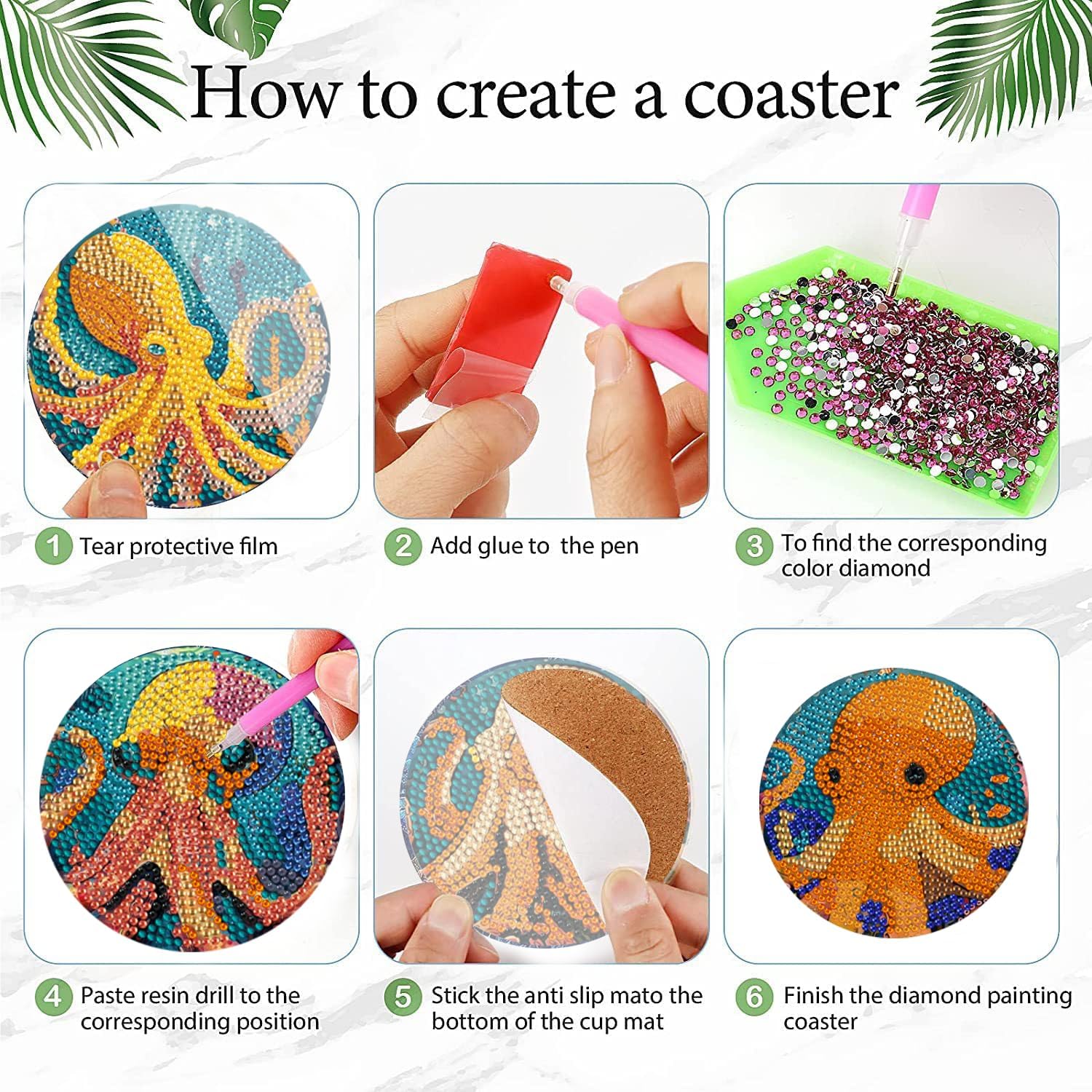 How to create a coaster

1 Tear protective film

2 Add glue to the pen

3 To find the corresponding color diamond

4 Paste resin drill to the corresponding position

5 Stick the anti slip mato the bottom of the cup mat

6 Finish the diamond painting coaster