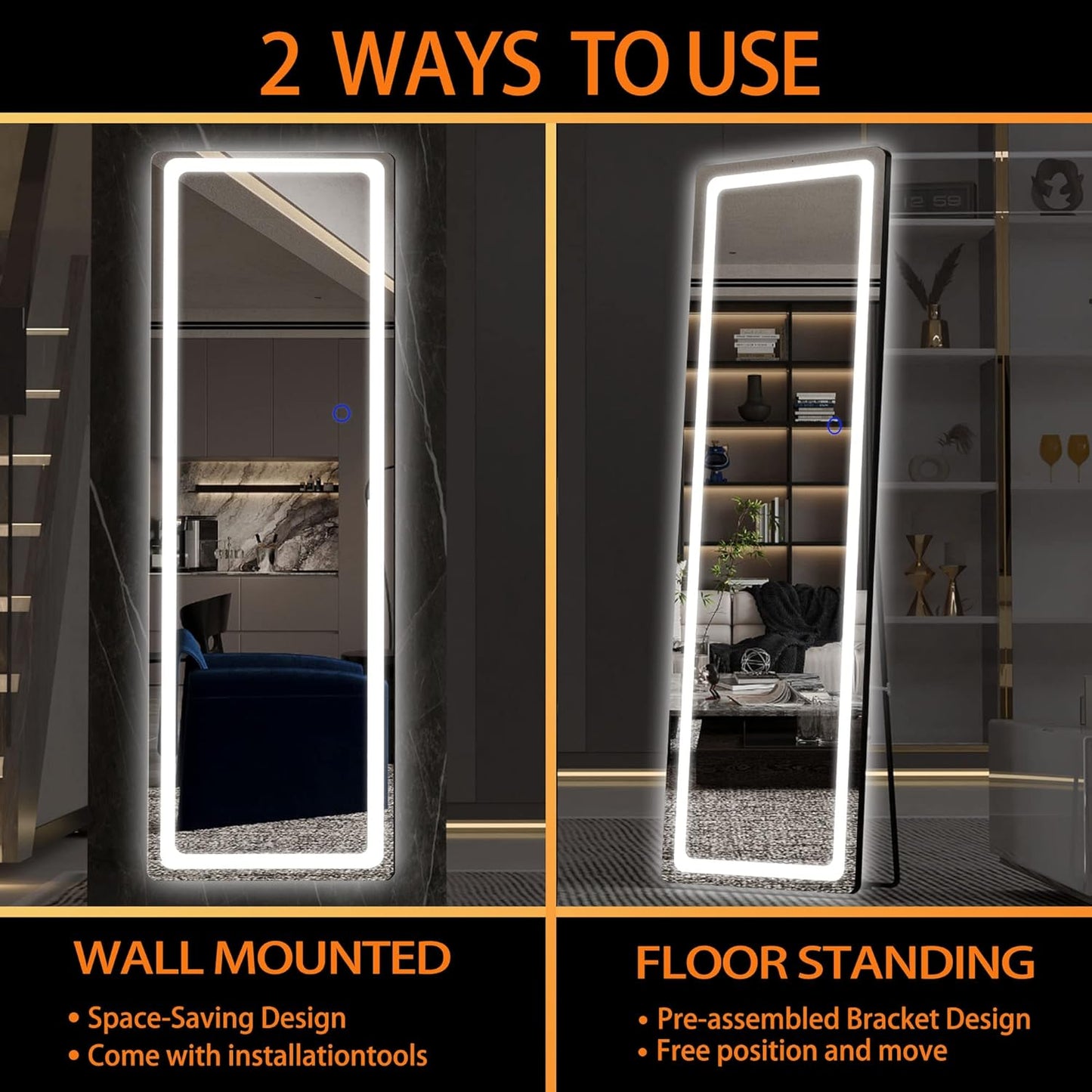 2 WAYS TO USE

12 59

WALL MOUNTED

• Space-Saving Design
• Come with installationtools

FLOOR STANDING

• Pre-assembled Bracket Design
• Free position and move