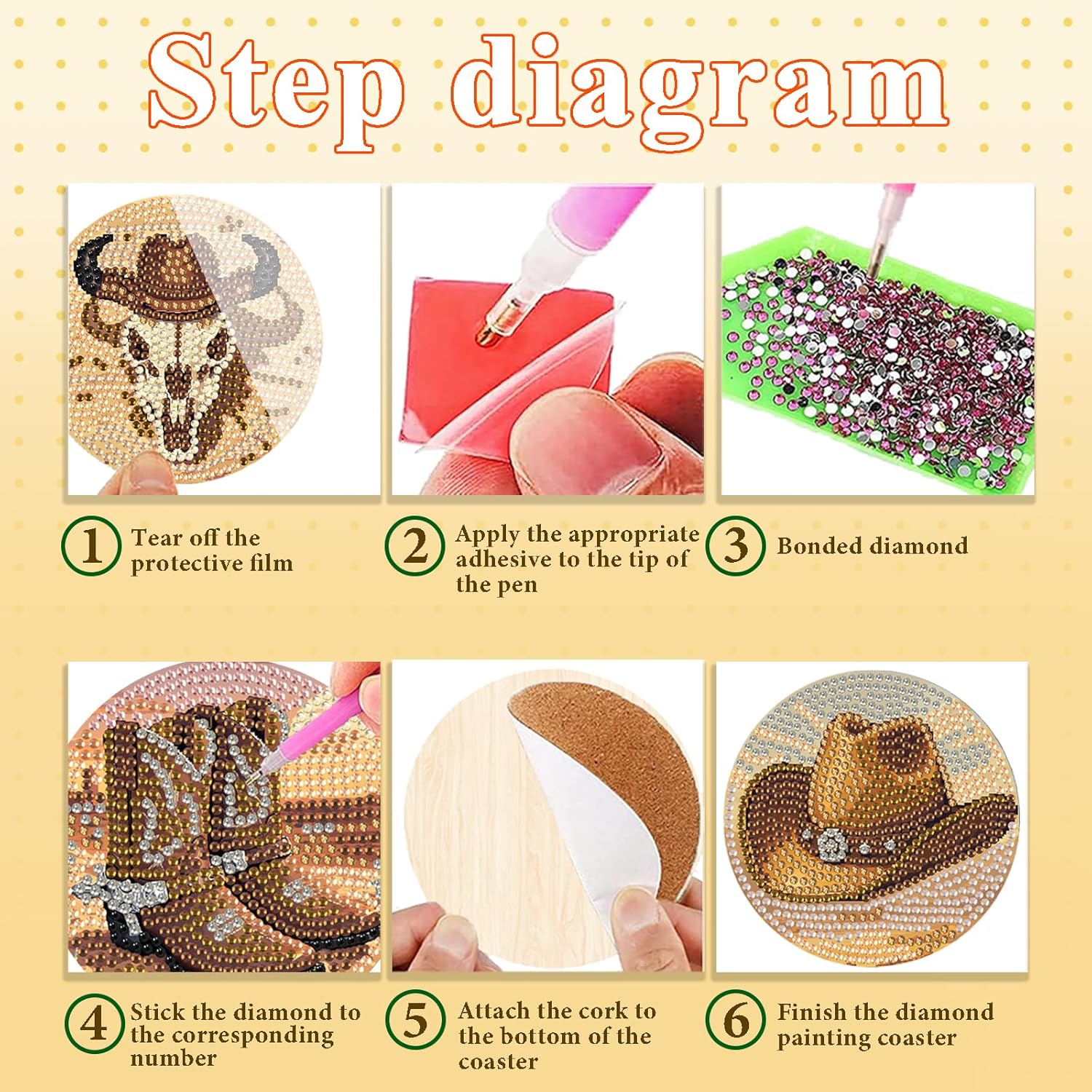 Step diagram

1 Tear off the protective film

2 Apply the appropriate adhesive to the tip of the pen

3 Bonded diamond

4 Stick the diamond to the corresponding number

5 Attach the cork to the bottom of the coaster

6 Finish the diamond painting coaster