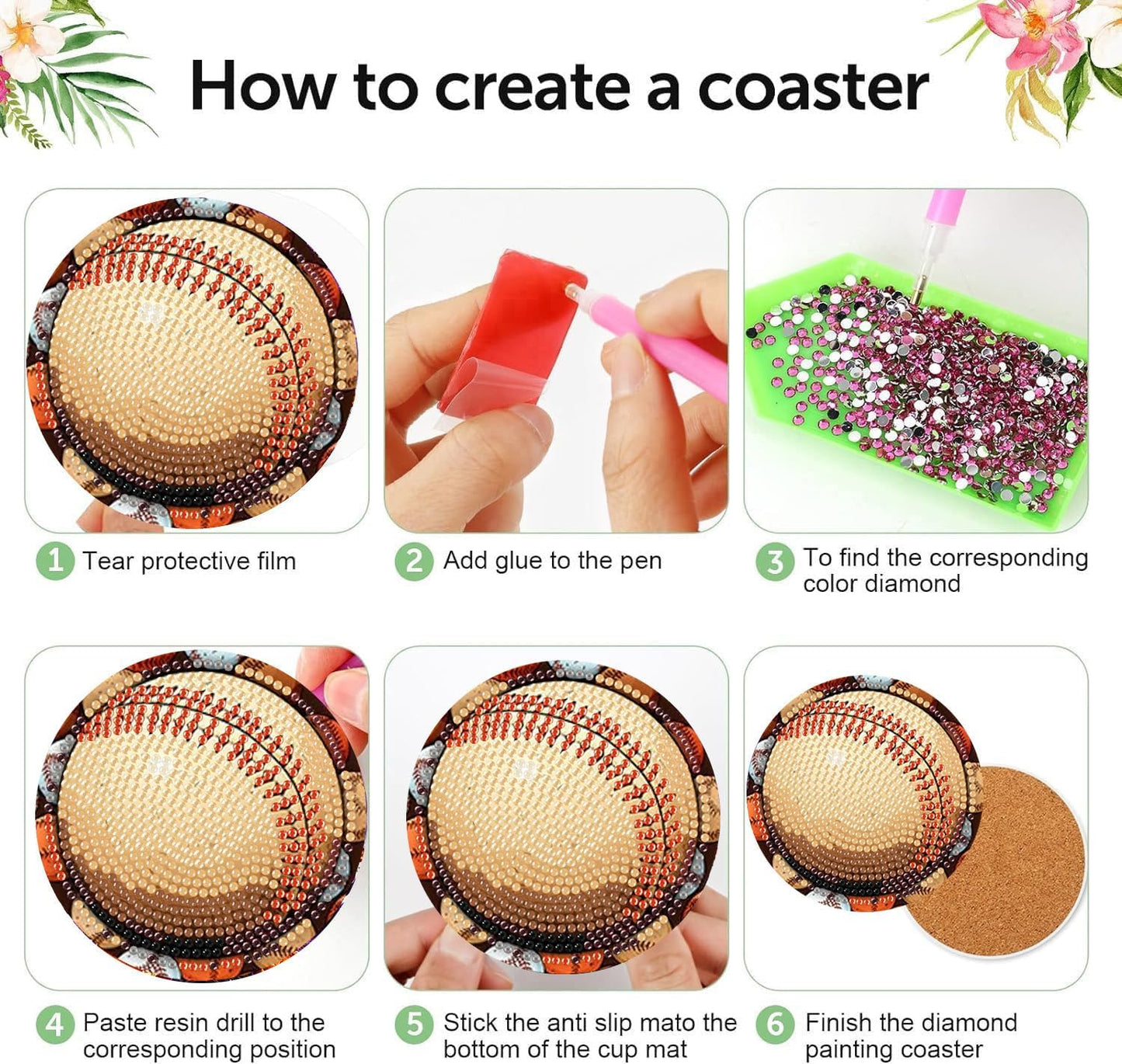 How to create a coaster

1 Tear protective film

2 Add glue to the pen

3 To find the corresponding color diamond

4 Paste resin drill to the corresponding position

5 Stick the anti slip mato the bottom of the cup mat

6 Finish the diamond painting coaster