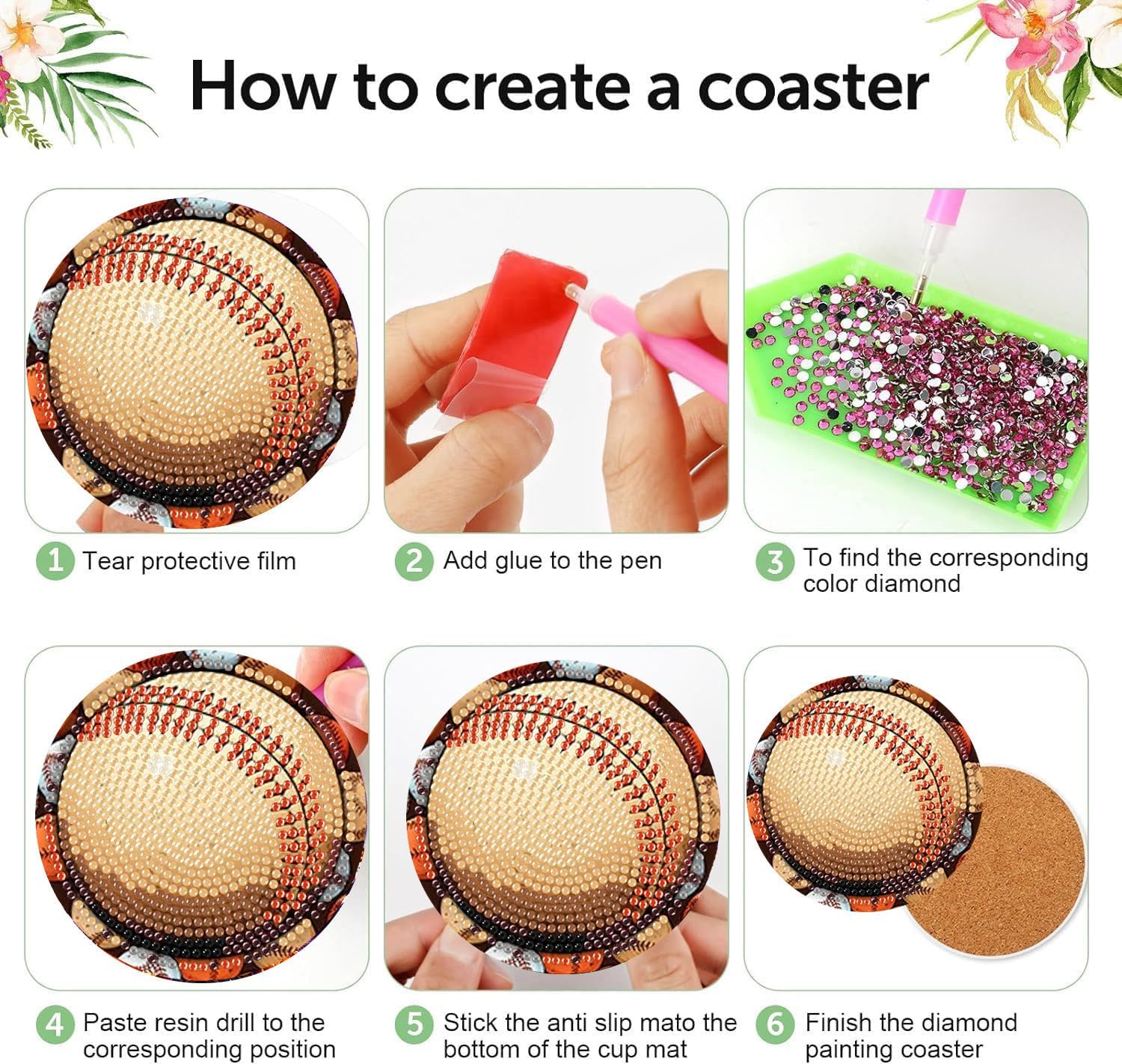 How to create a coaster

1 Tear protective film

2 Add glue to the pen

3 To find the corresponding color diamond

4 Paste resin drill to the corresponding position

5 Stick the anti slip mato the bottom of the cup mat

6 Finish the diamond painting coaster