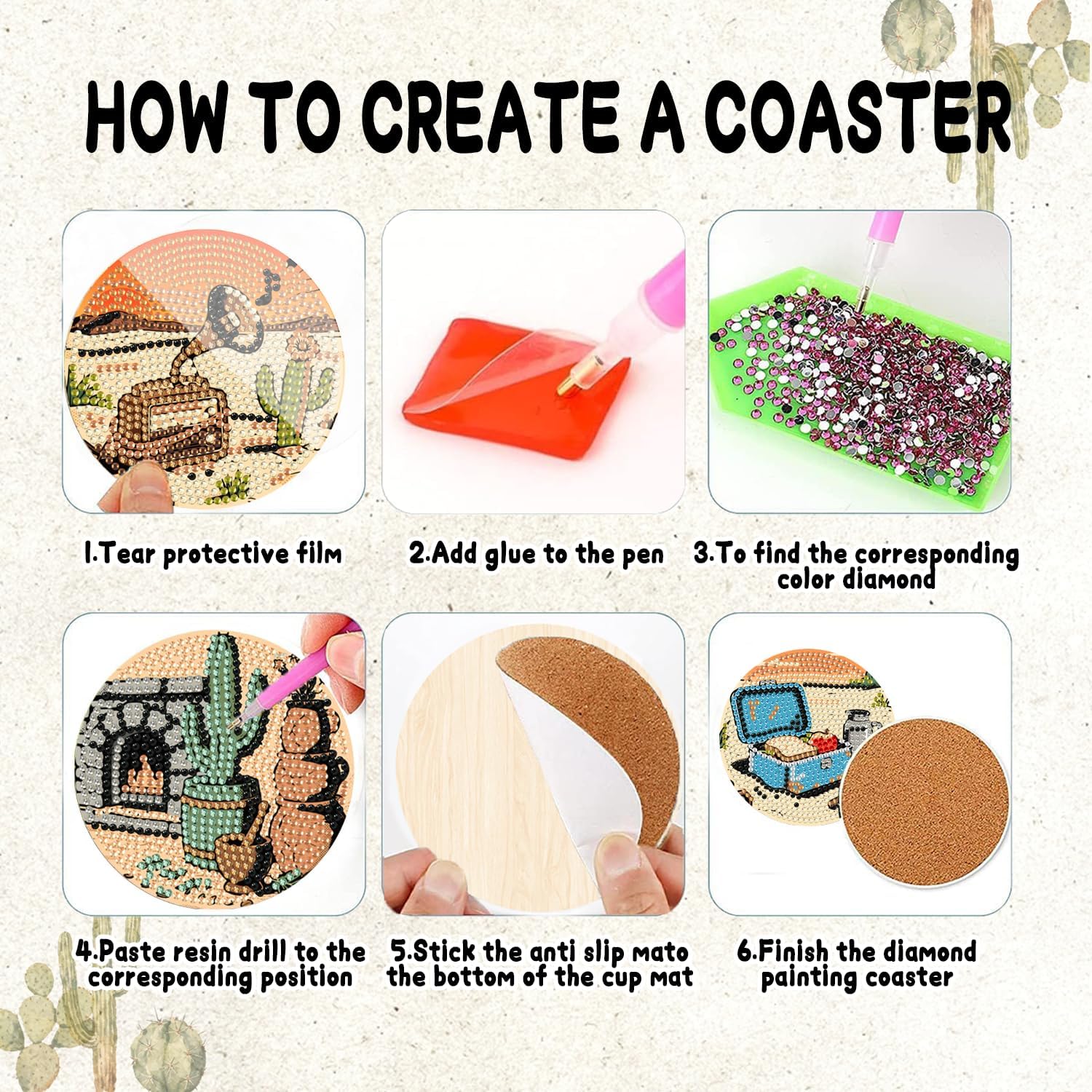 HOW TO CREATE A COASTER

1.Tear protective film

2.Add glue to the pen

3.To find the corresponding color diamond

4.Paste resin drill to the corresponding position

5.Stick the anti slip mato the bottom of the cup mat

6.Finish the diamond painting coaster