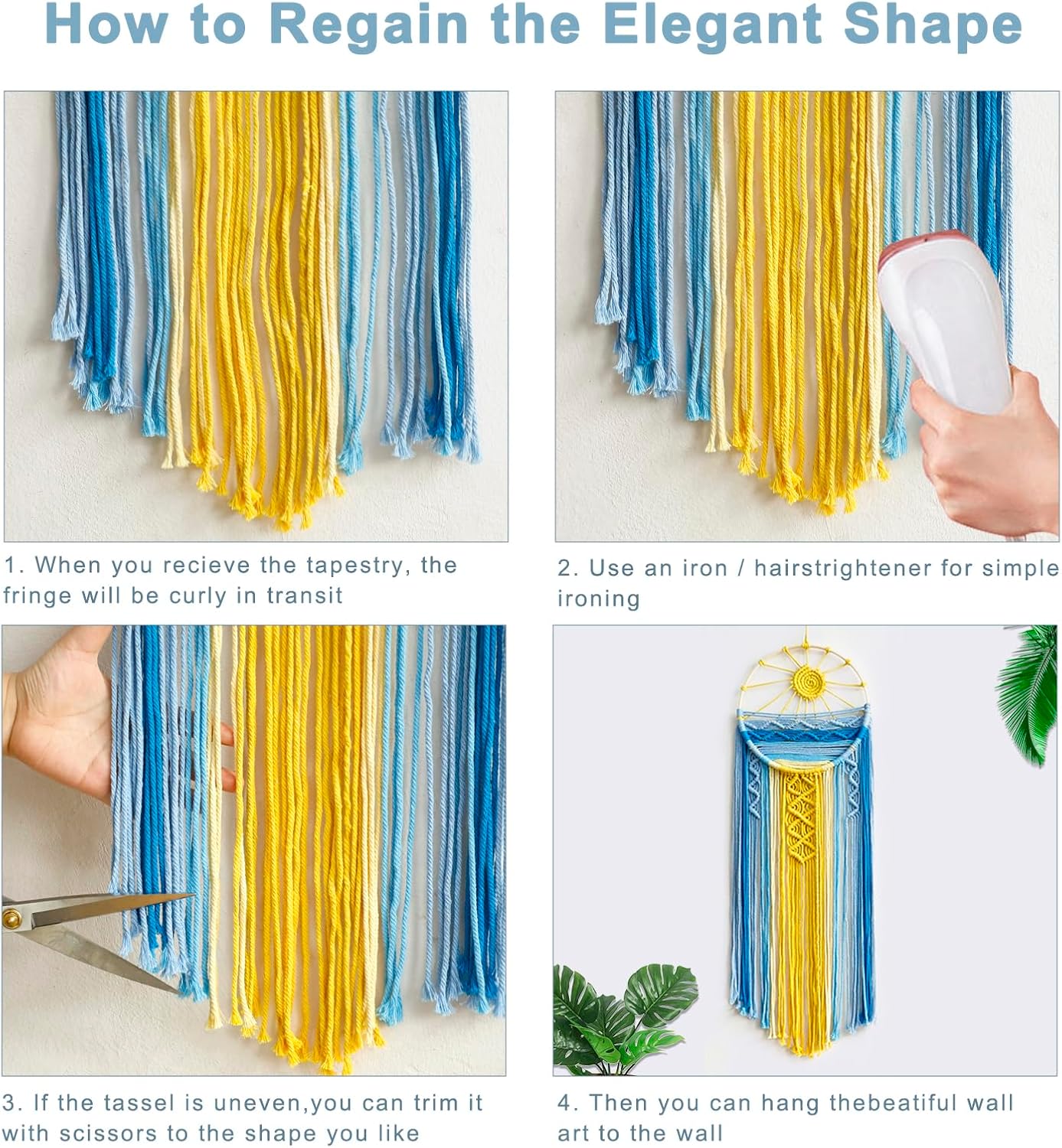 How to Regain the Elegant Shape

1. When you recieve the tapestry, the fringe will be curly in transit

2. Use an iron / hairstrightener for simple ironing

3. If the tassel is uneven,you can trim it with scissors to the shape you like

4. Then you can hang thebeatiful wall art to the wall