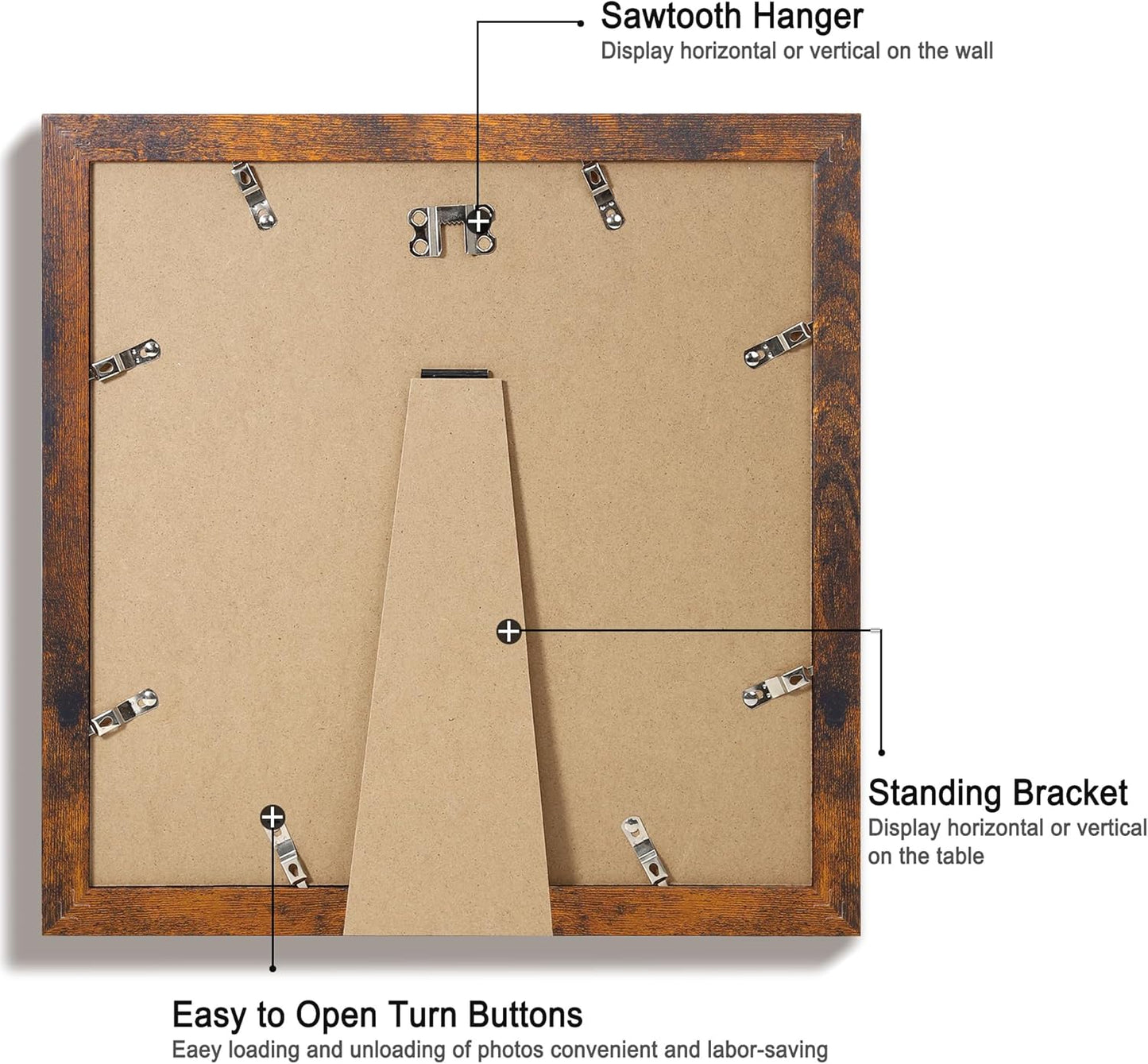 Sawtooth Hanger
Display horizontal or vertical on the wall

Standing Bracket
Display horizontal or vertical on the table

Easy to Open Turn Buttons
Eaey loading and unloading of photos convenient and labor-saving