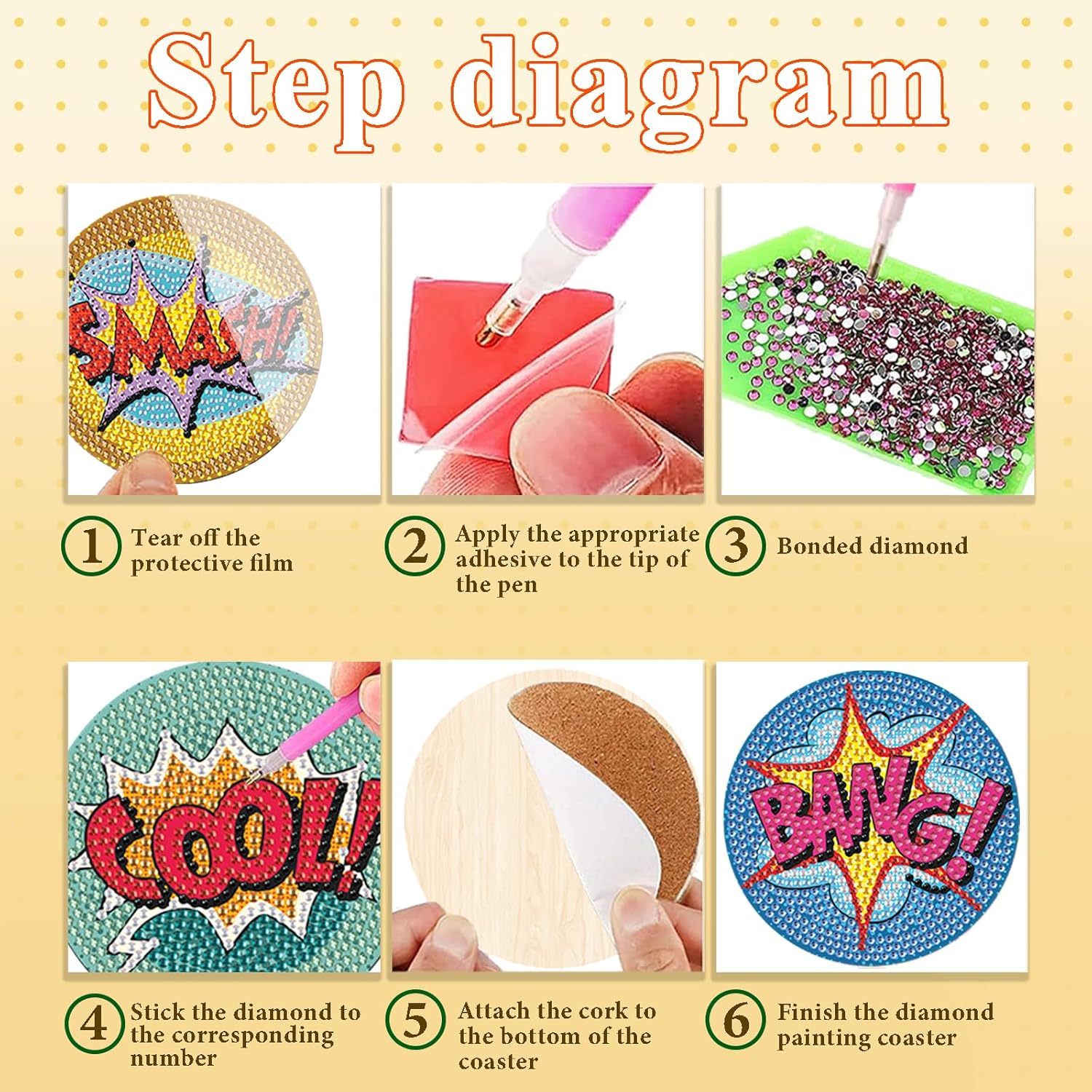 Step diagram

SMASH!

1 Tear off the protective film

2 Apply the appropriate adhesive to the tip of the pen

3 Bonded diamond

COOL!

BANG!

4 Stick the diamond to the corresponding number

5 Attach the cork to the bottom of the coaster

6 Finish the diamond painting coaster