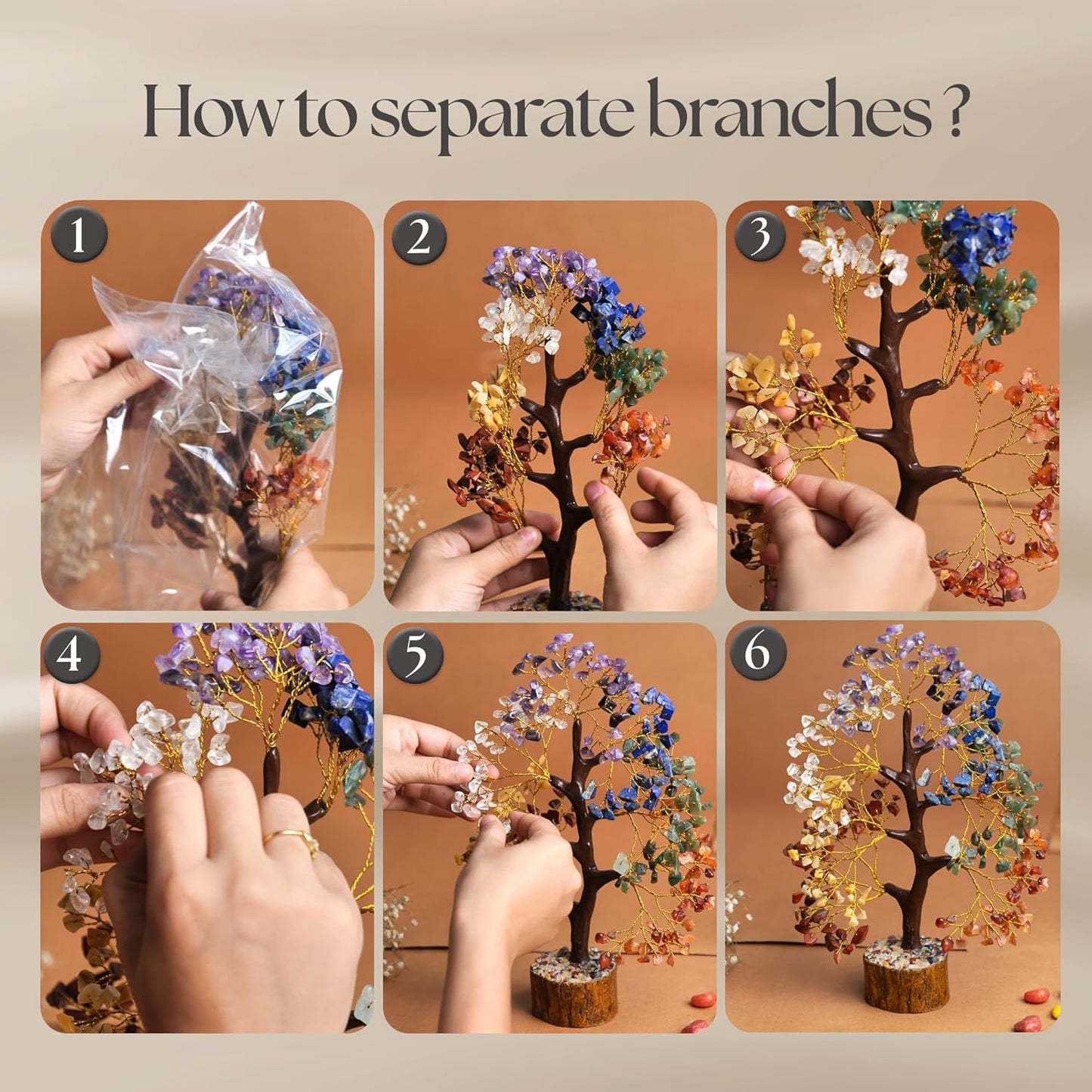 How to separate branches ?

1

2

3

4

5

6