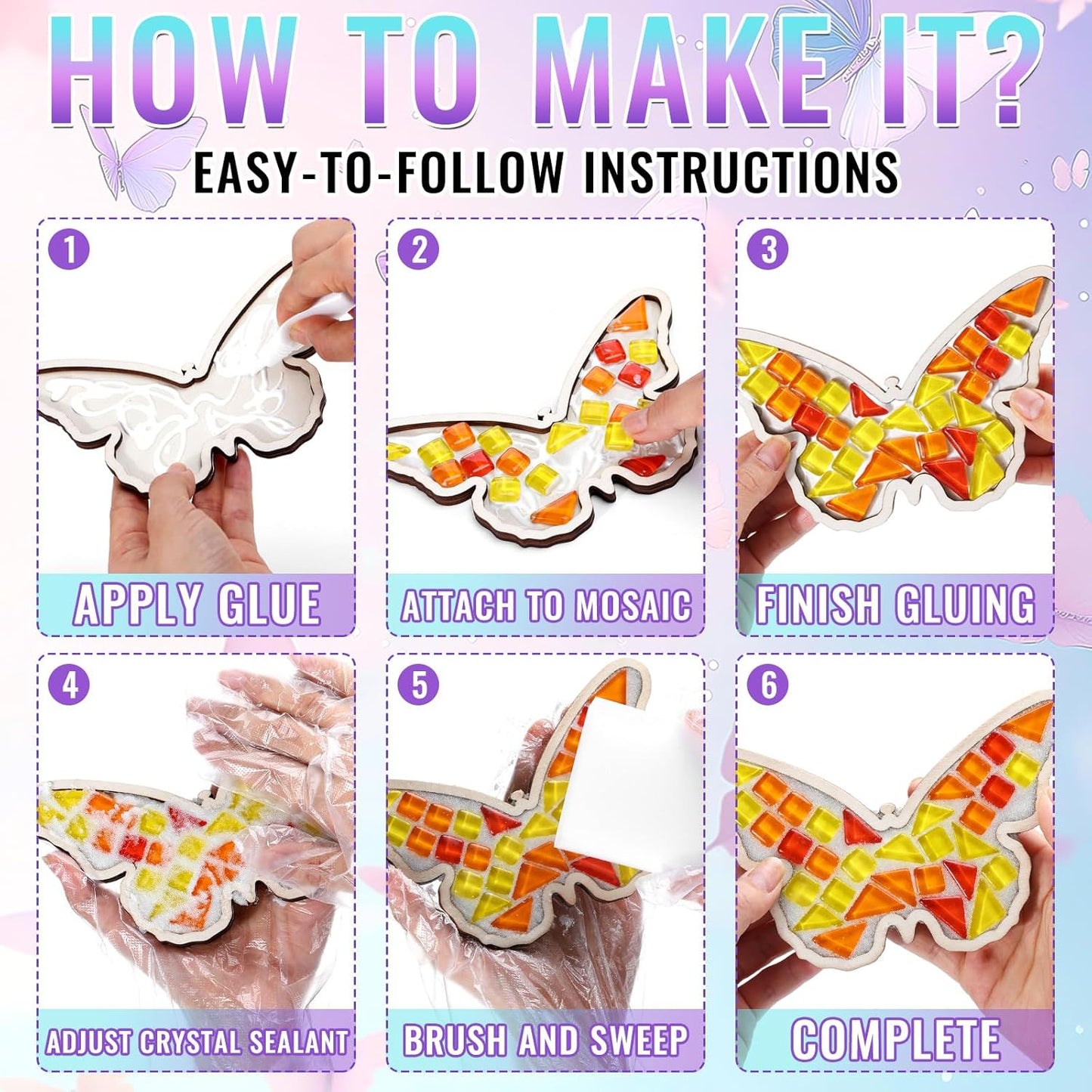 HOW TO MAKE IT?

EASY-TO-FOLLOW INSTRUCTIONS

1
APPLY GLUE

2
ATTACH TO MOSAIC

3
FINISH GLUING

4
ADJUST CRYSTAL SEALANT

5
BRUSH AND SWEEP

6
COMPLETE