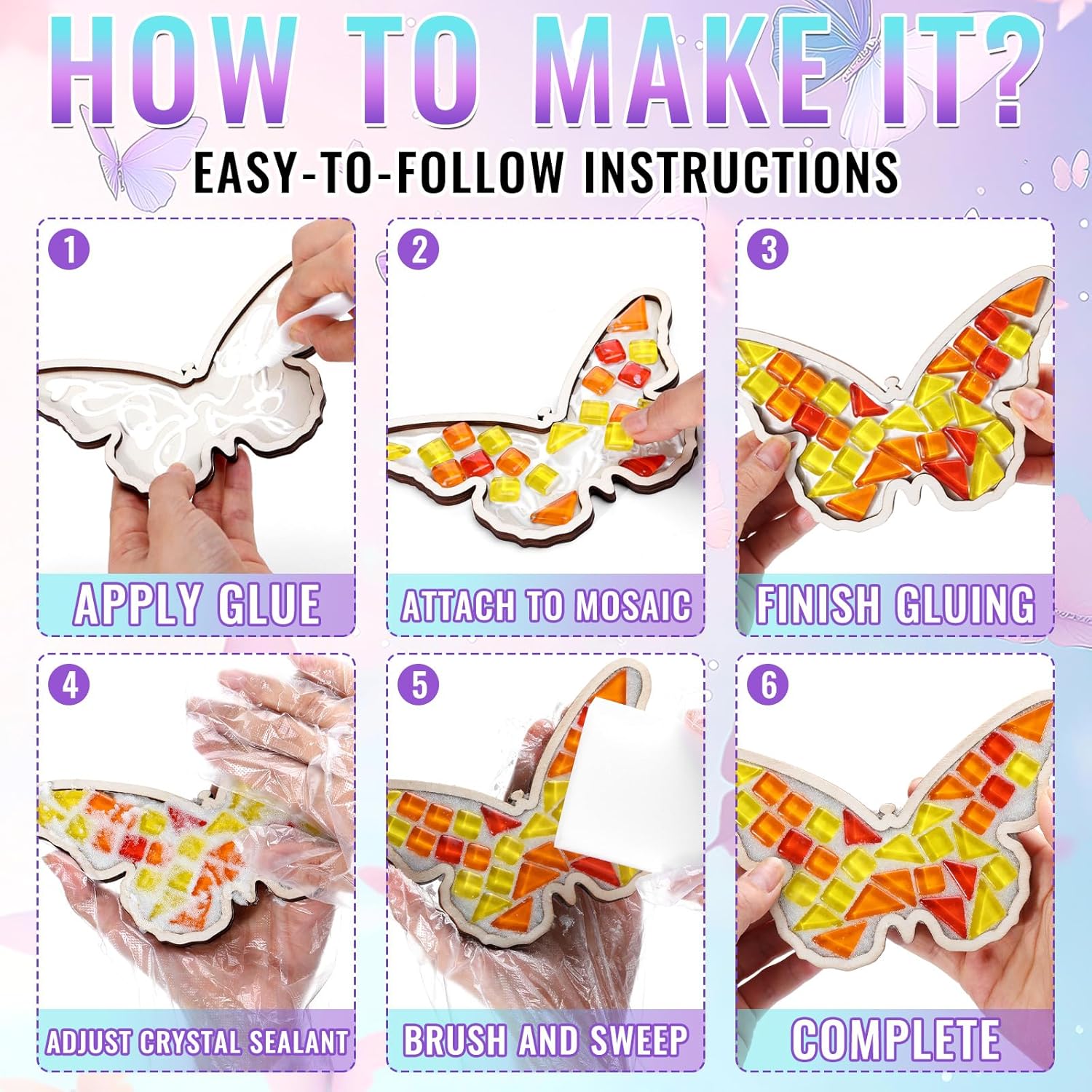 HOW TO MAKE IT?

EASY-TO-FOLLOW INSTRUCTIONS

1
APPLY GLUE

2
ATTACH TO MOSAIC

3
FINISH GLUING

4
ADJUST CRYSTAL SEALANT

5
BRUSH AND SWEEP

6
COMPLETE