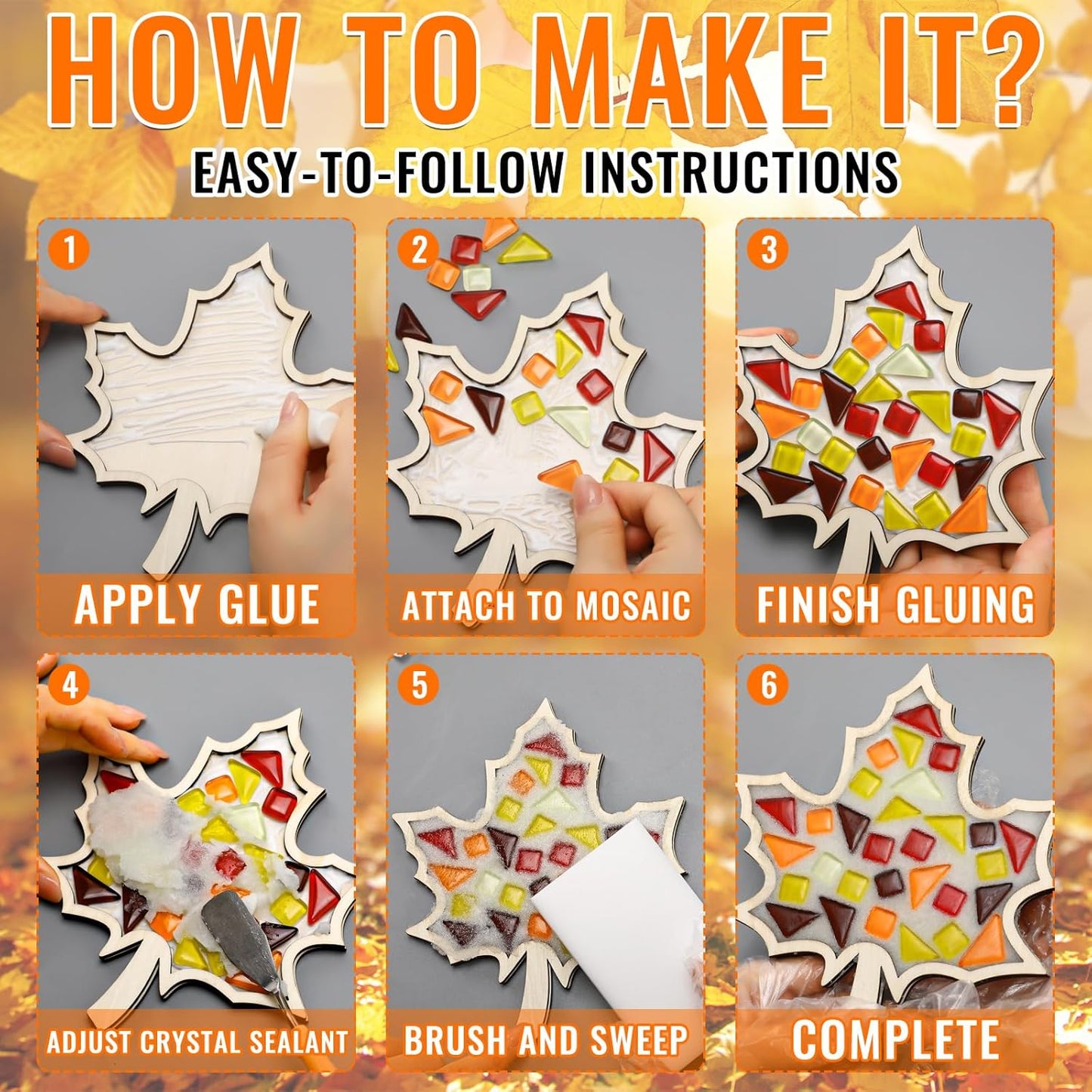 HOW TO MAKE IT?
EASY-TO-FOLLOW INSTRUCTIONS

1
APPLY GLUE

2
ATTACH TO MOSAIC

3
FINISH GLUING

4
ADJUST CRYSTAL SEALANT

5
BRUSH AND SWEEP

6
COMPLETE