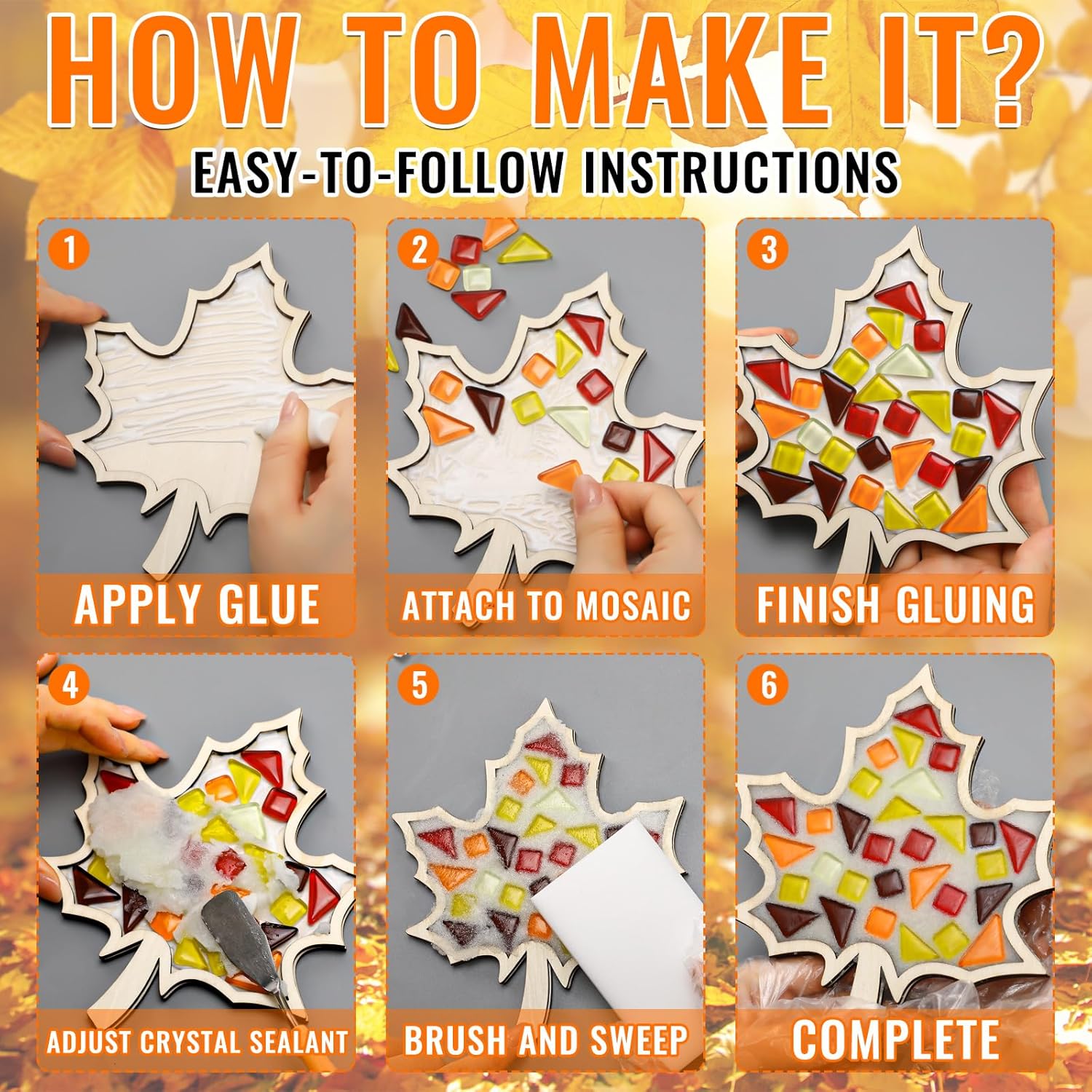 HOW TO MAKE IT?

EASY-TO-FOLLOW INSTRUCTIONS

1
APPLY GLUE

2
ATTACH TO MOSAIC

3
FINISH GLUING

4
ADJUST CRYSTAL SEALANT

5
BRUSH AND SWEEP

6
COMPLETE