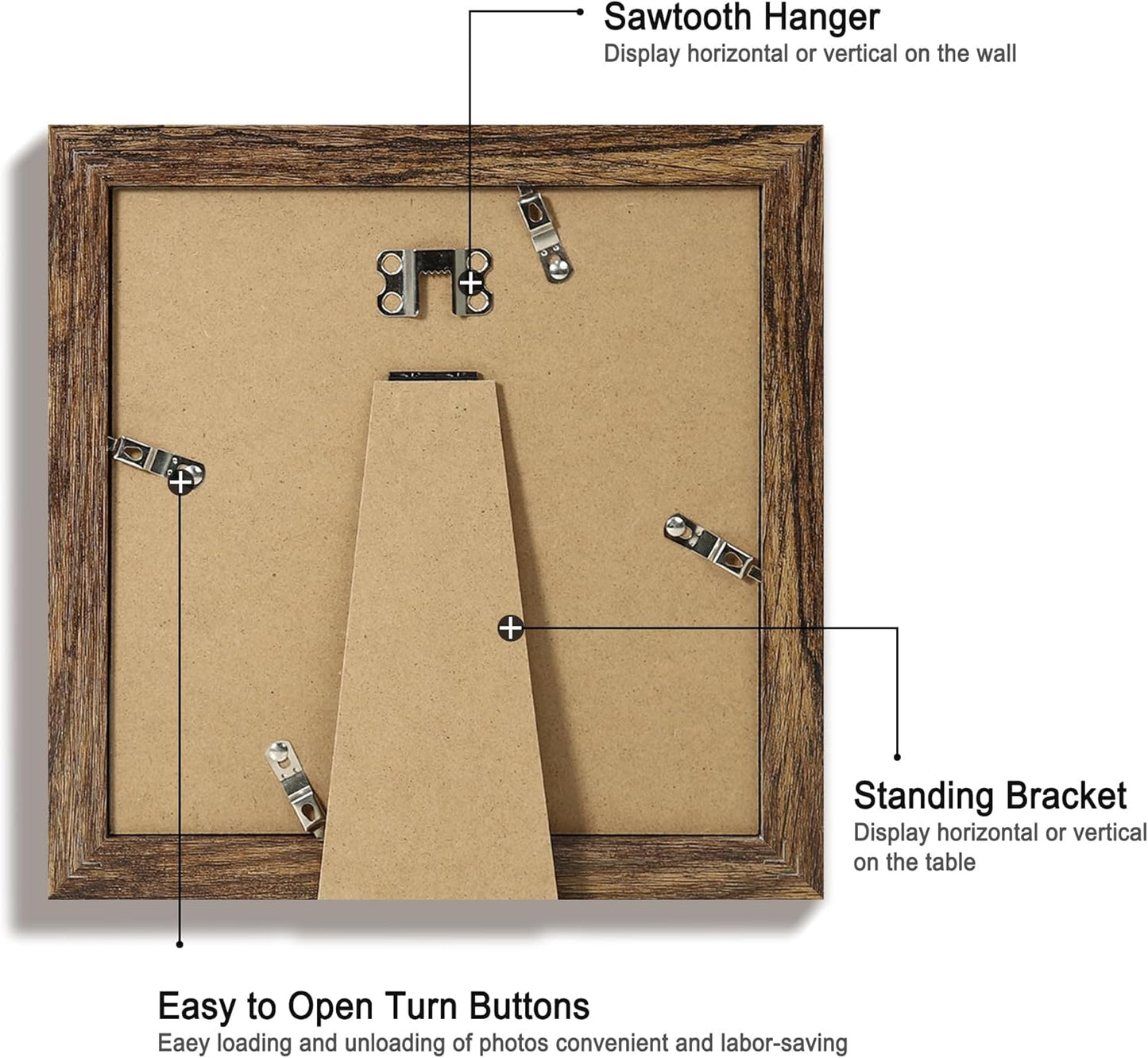 Sawtooth Hanger
Display horizontal or vertical on the wall

Standing Bracket
Display horizontal or vertical on the table

Easy to Open Turn Buttons
Eaey loading and unloading of photos convenient and labor-saving