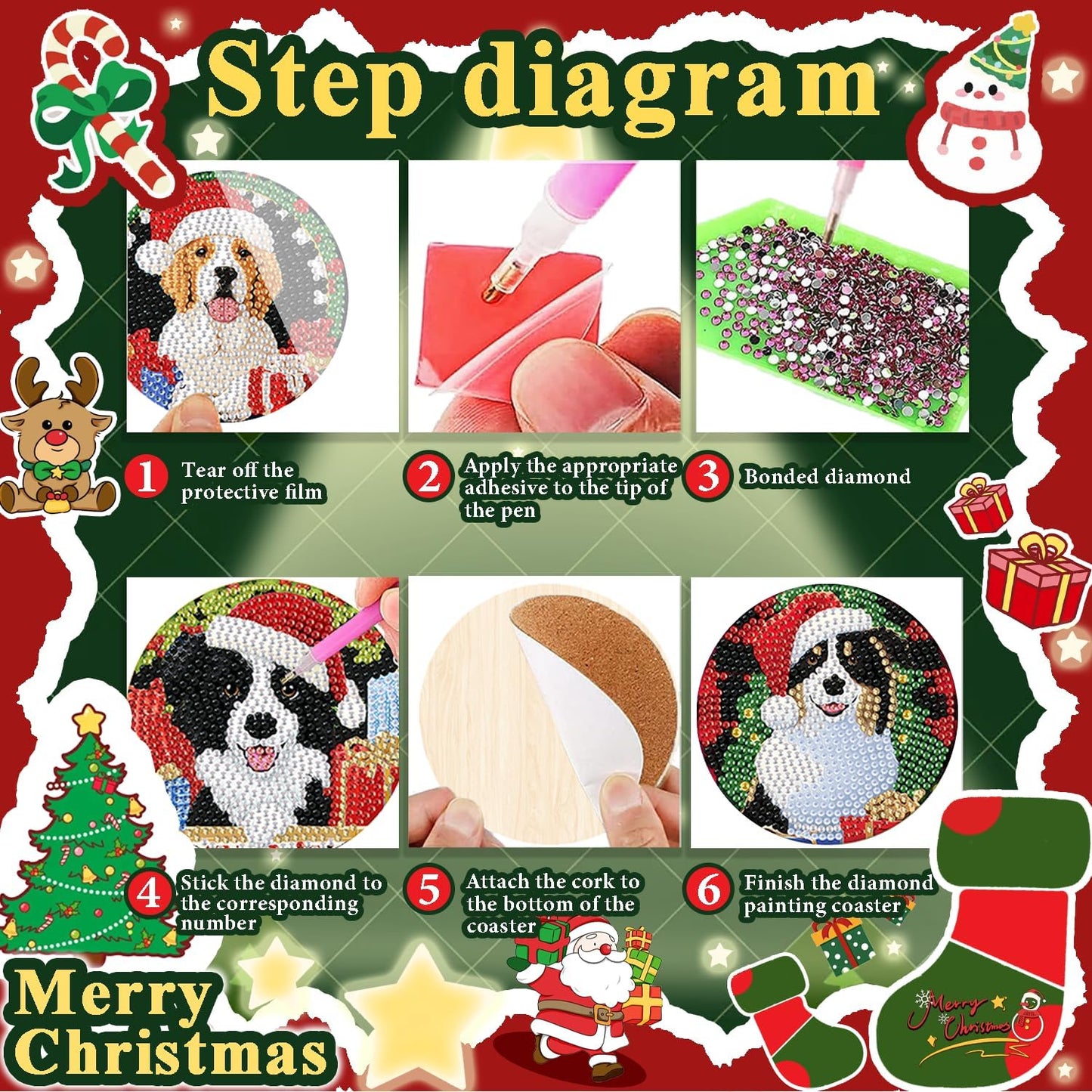 Step diagram

1 Tear off the protective film

2 Apply the appropriate adhesive to the tip of the pen

3 Bonded diamond

4 Stick the diamond to the corresponding number

5 Attach the cork to the bottom of the coaster

6 Finish the diamond painting coaster

Merry Christmas

Merry Christmas