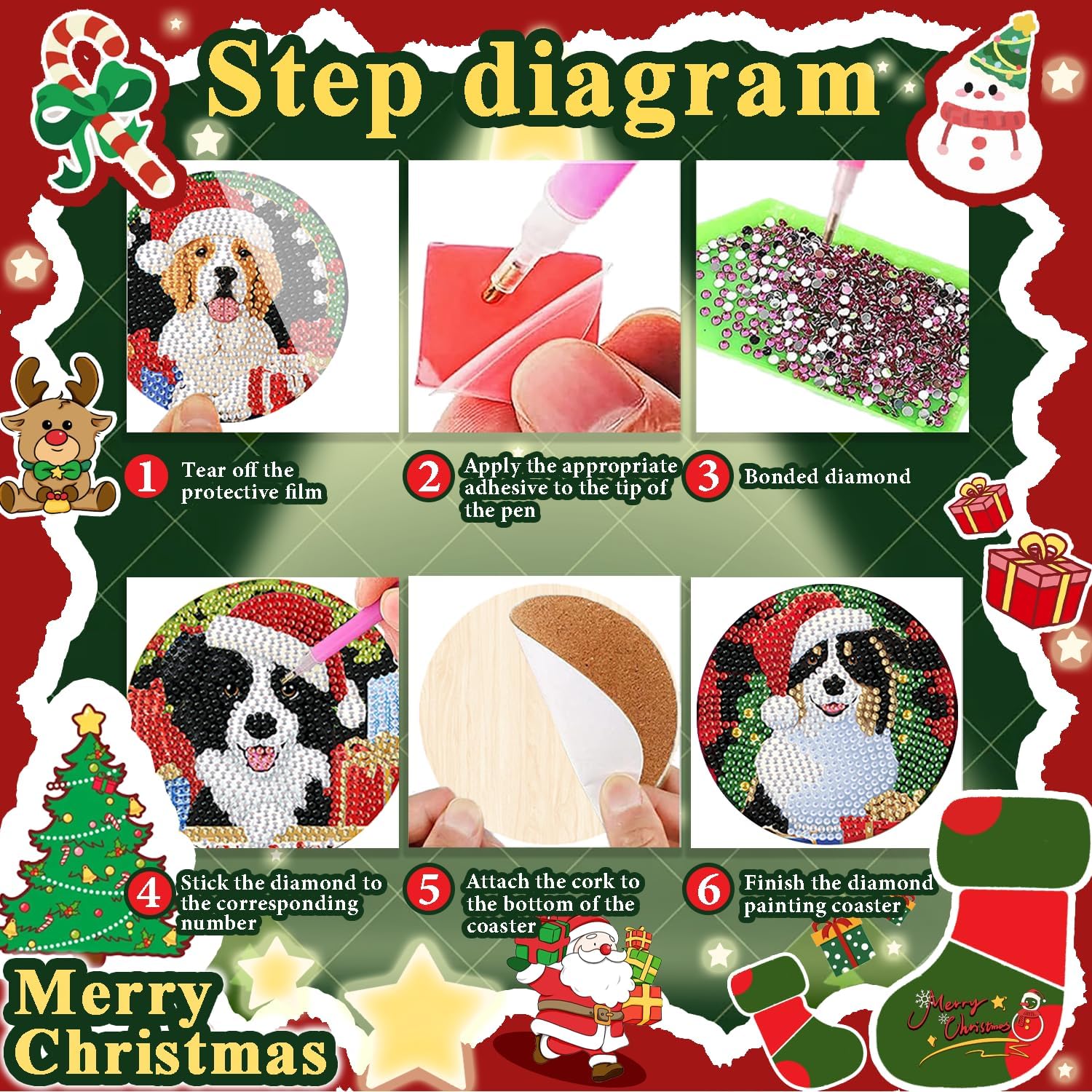 Step diagram

1 Tear off the protective film

2 Apply the appropriate adhesive to the tip of the pen

3 Bonded diamond

4 Stick the diamond to the corresponding number

5 Attach the cork to the bottom of the coaster

6 Finish the diamond painting coaster

Merry Christmas

Merry Christmas