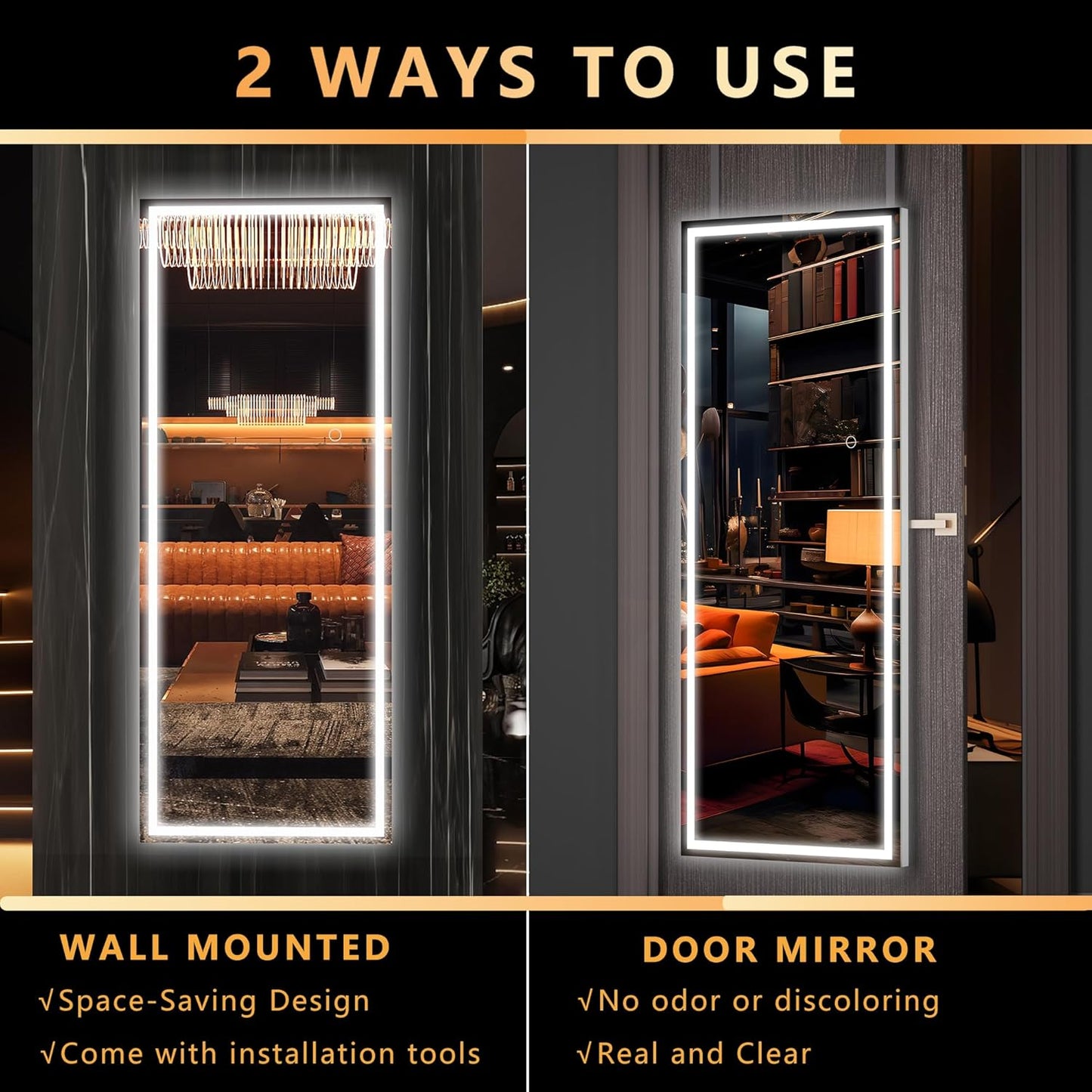 2 WAYS TO USE

WALL MOUNTED
√Space-Saving Design
√Come with installation tools

DOOR MIRROR
√No odor or discoloring
√Real and Clear