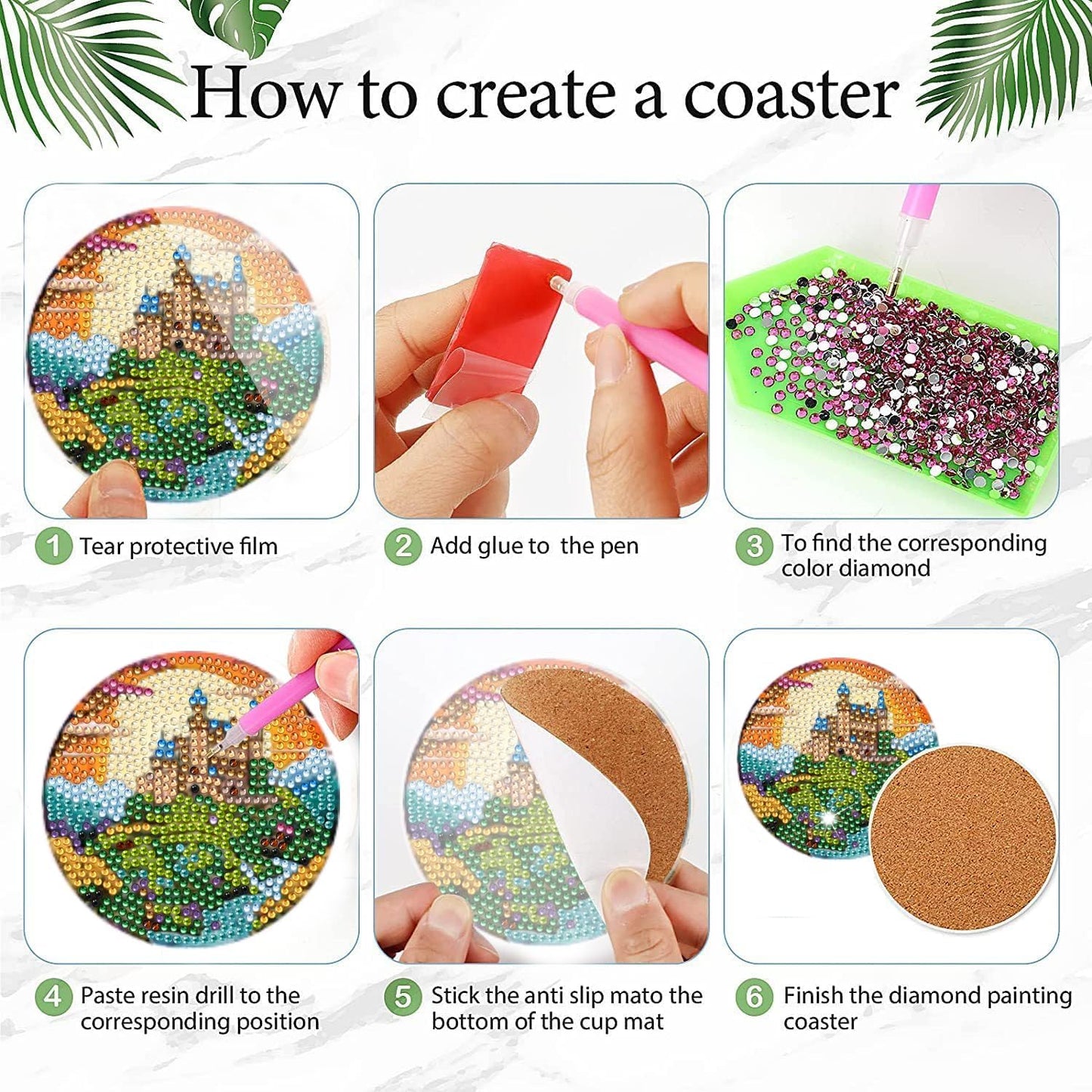 How to create a coaster

1 Tear protective film

2 Add glue to the pen

3 To find the corresponding color diamond

4 Paste resin drill to the corresponding position

5 Stick the anti slip mato the bottom of the cup mat

6 Finish the diamond painting coaster