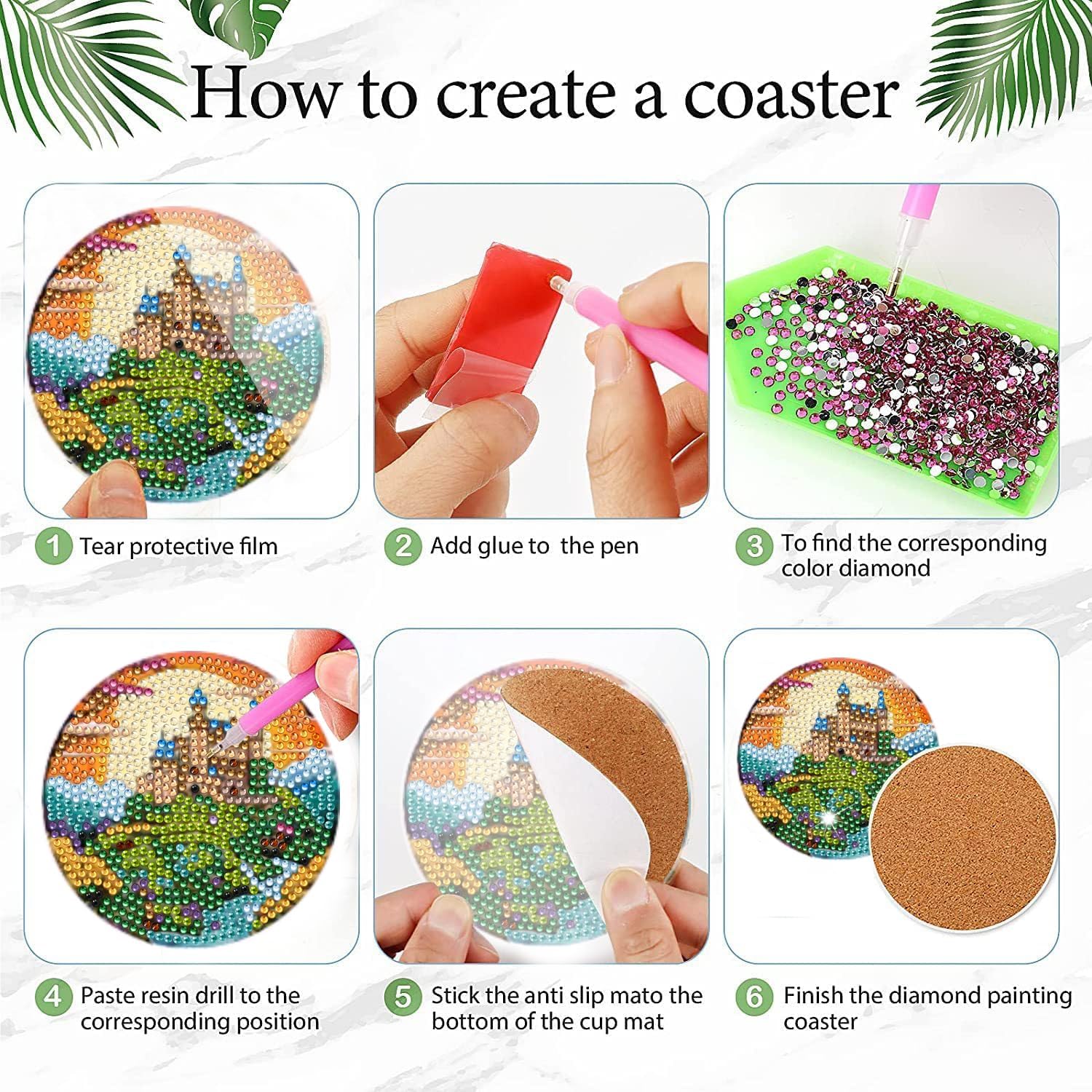 How to create a coaster

1 Tear protective film

2 Add glue to the pen

3 To find the corresponding color diamond

4 Paste resin drill to the corresponding position

5 Stick the anti slip mato the bottom of the cup mat

6 Finish the diamond painting coaster