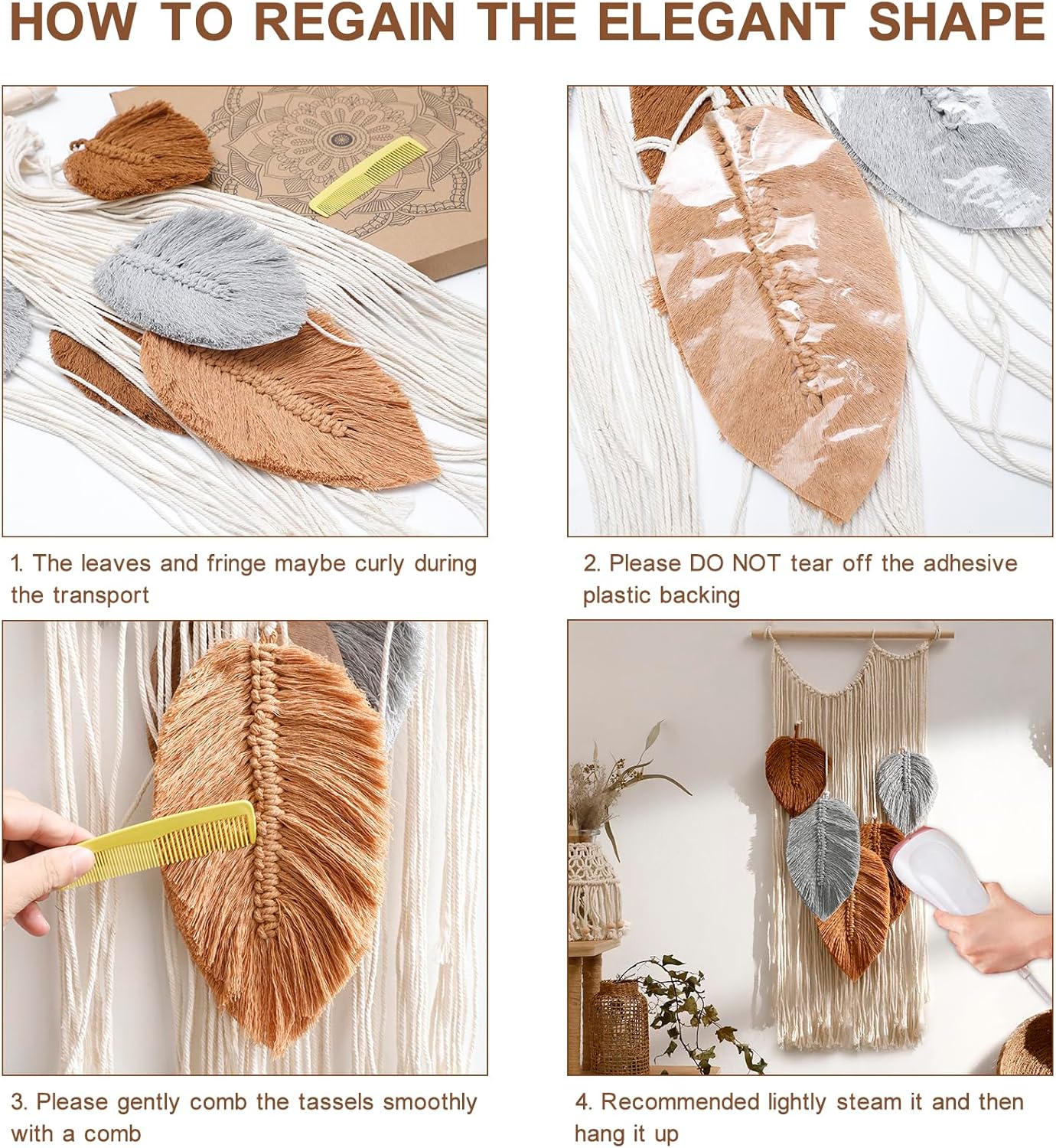 HOW TO REGAIN THE ELEGANT SHAPE

1. The leaves and fringe maybe curly during the transport

2. Please DO NOT tear off the adhesive plastic backing

3. Please gently comb the tassels smoothly with a comb

4. Recommended lightly steam it and then hang it up