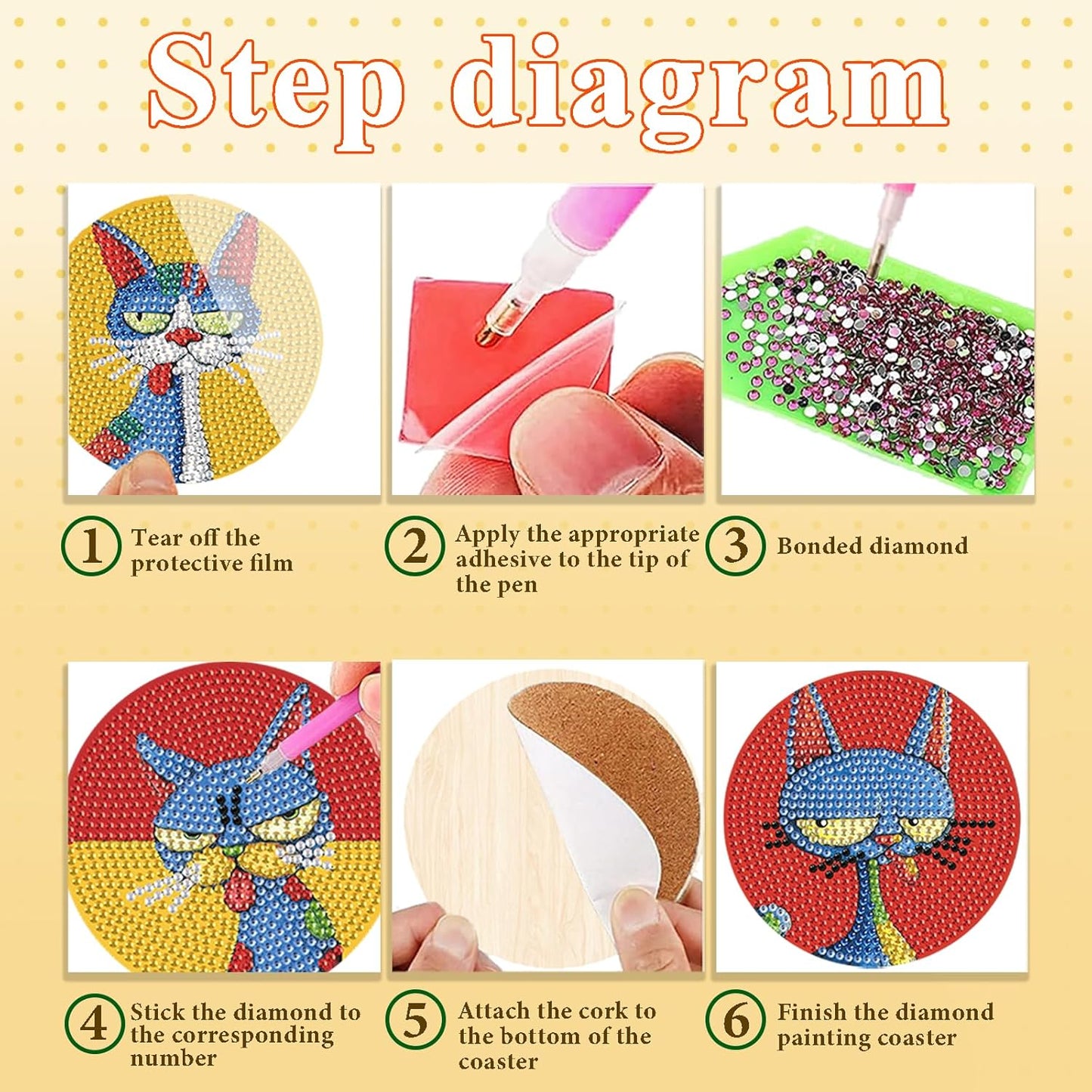 Step diagram

1 Tear off the protective film

2 Apply the appropriate adhesive to the tip of the pen

3 Bonded diamond

4 Stick the diamond to the corresponding number

5 Attach the cork to the bottom of the coaster

6 Finish the diamond painting coaster