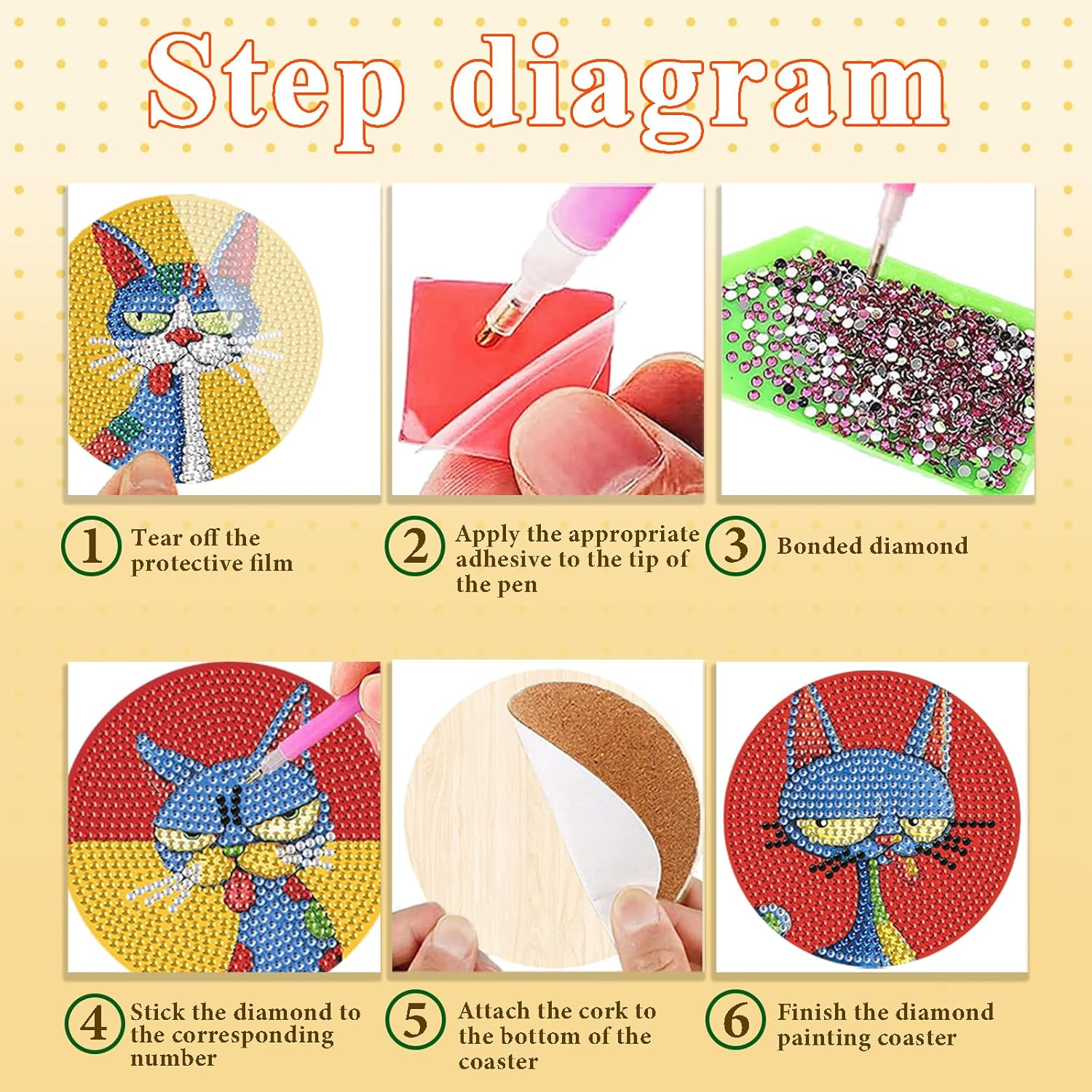 Step diagram

1 Tear off the protective film

2 Apply the appropriate adhesive to the tip of the pen

3 Bonded diamond

4 Stick the diamond to the corresponding number

5 Attach the cork to the bottom of the coaster

6 Finish the diamond painting coaster