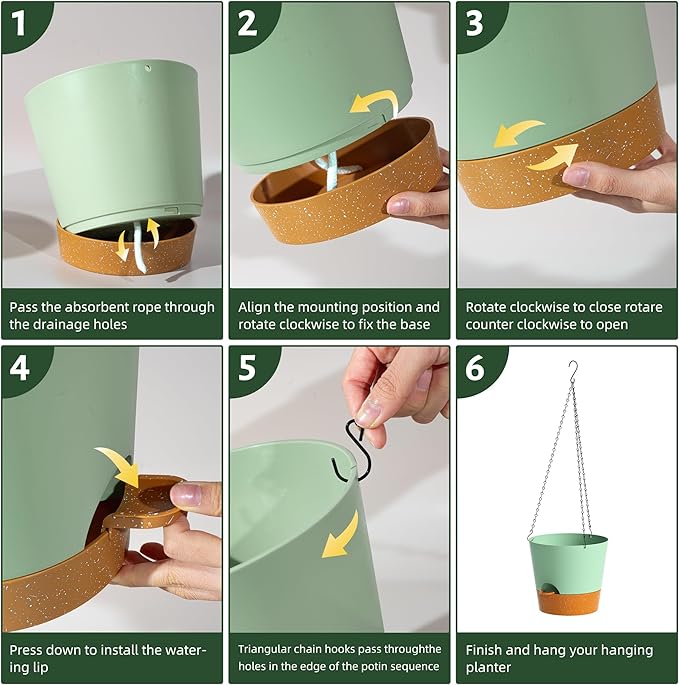 1

Pass the absorbent rope through the drainage holes

2

Align the mounting position and rotate clockwise to fix the base

3

Rotate clockwise to close rotare counter clockwise to open

4

Press down to install the watering lip

5

Triangular chain hooks pass throughthe holes in the edge of the potin sequence

6

Finish and hang your hanging planter