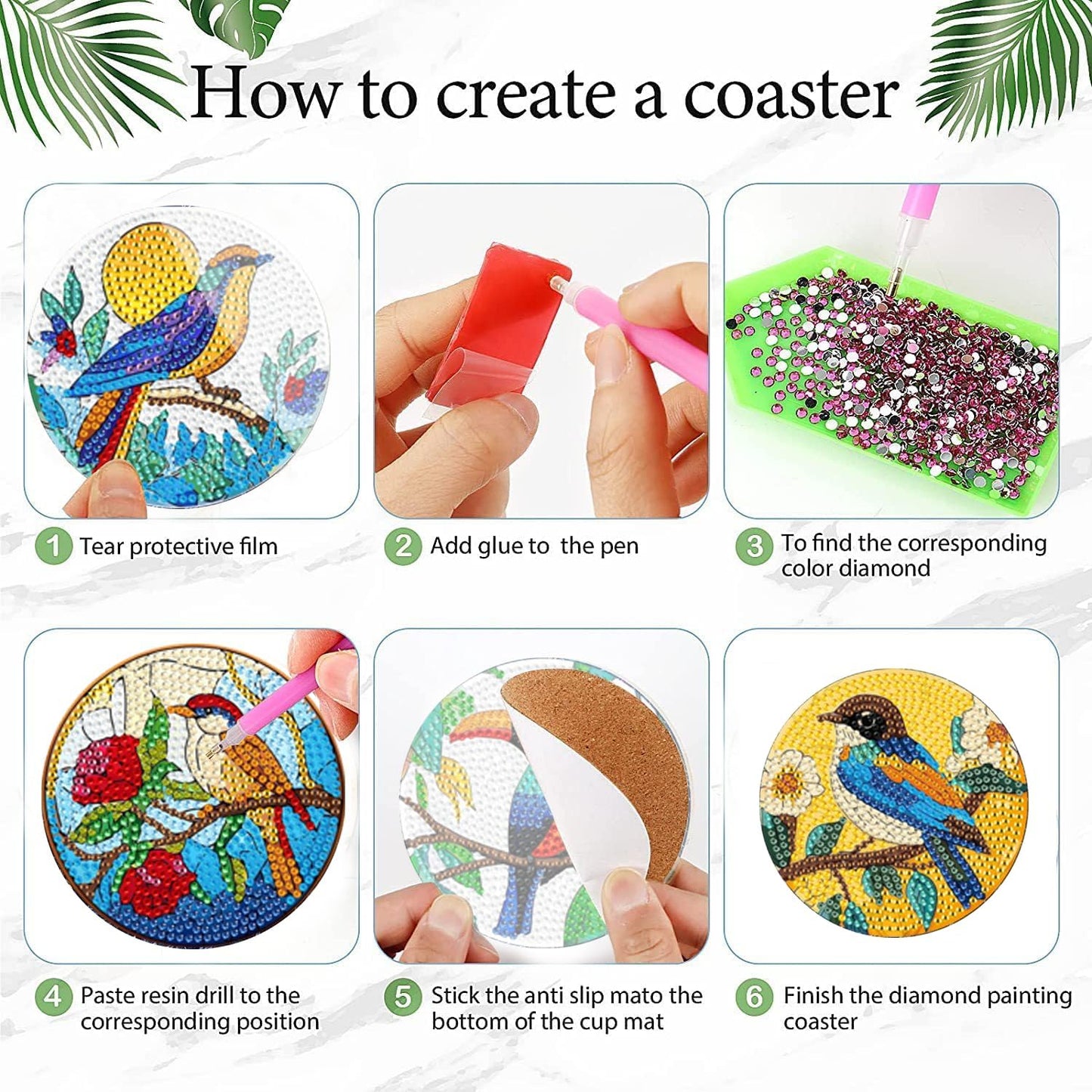 How to create a coaster

1 Tear protective film

2 Add glue to the pen

3 To find the corresponding color diamond

4 Paste resin drill to the corresponding position

5 Stick the anti slip mato the bottom of the cup mat

6 Finish the diamond painting coaster