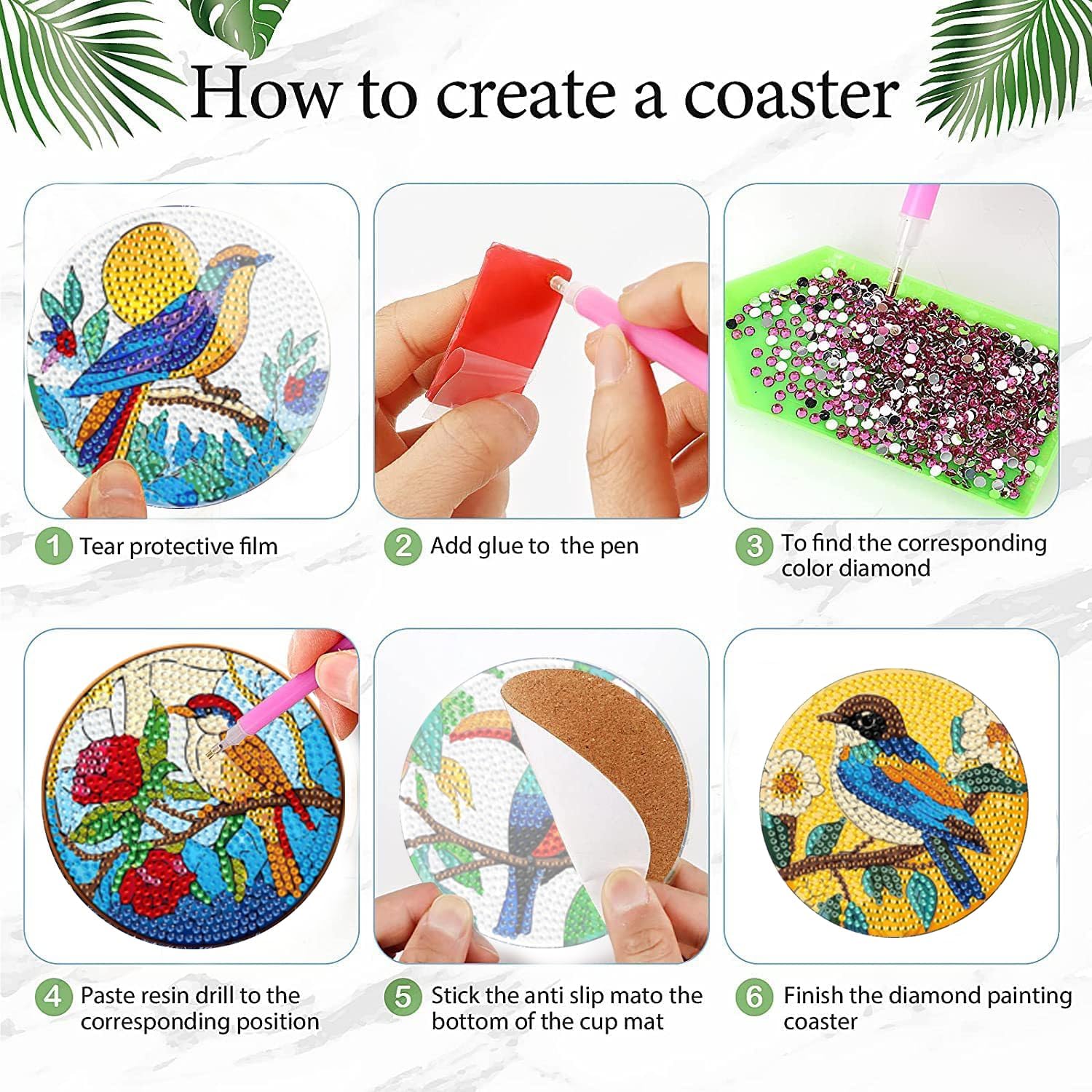 How to create a coaster

1 Tear protective film

2 Add glue to  the pen

3 To find the corresponding color diamond

4 Paste resin drill to the corresponding position

5 Stick the anti slip mato the bottom of the cup mat

6 Finish the diamond painting coaster