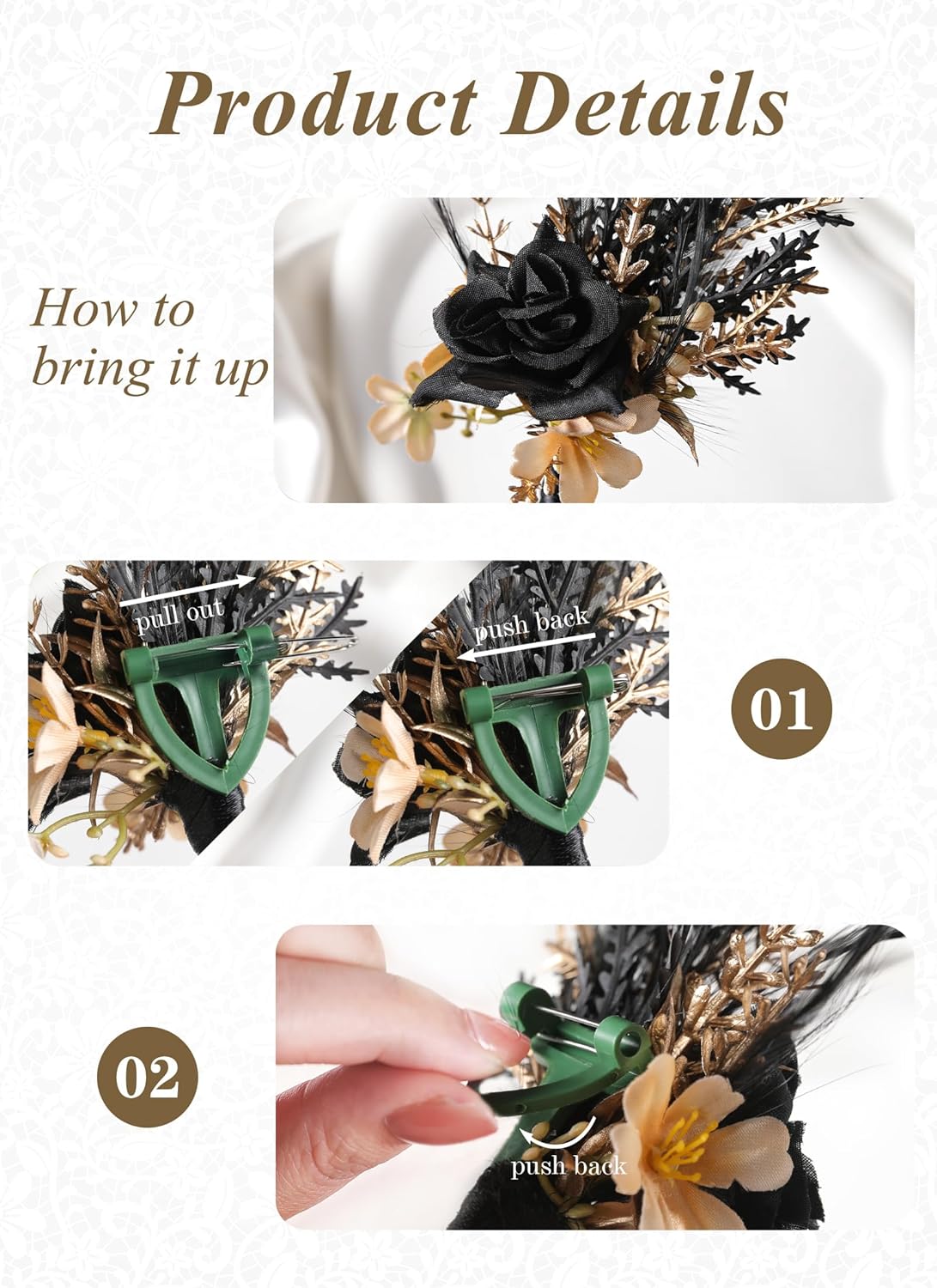 Product Details

How to bring it up

pull out

push back

01

02

push back