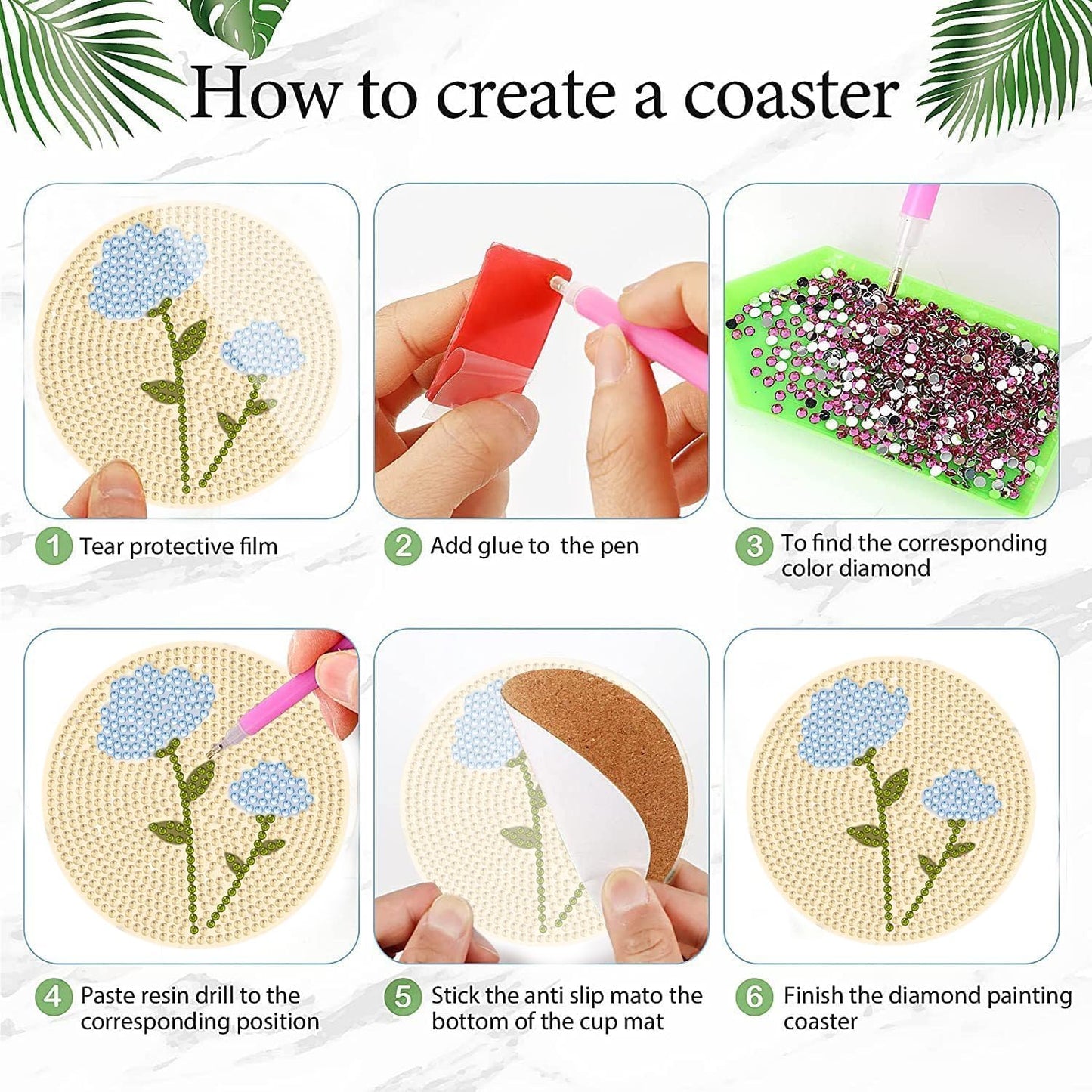 How to create a coaster

1 Tear protective film

2 Add glue to the pen

3 To find the corresponding color diamond

4 Paste resin drill to the corresponding position

5 Stick the anti slip mato the bottom of the cup mat

6 Finish the diamond painting coaster