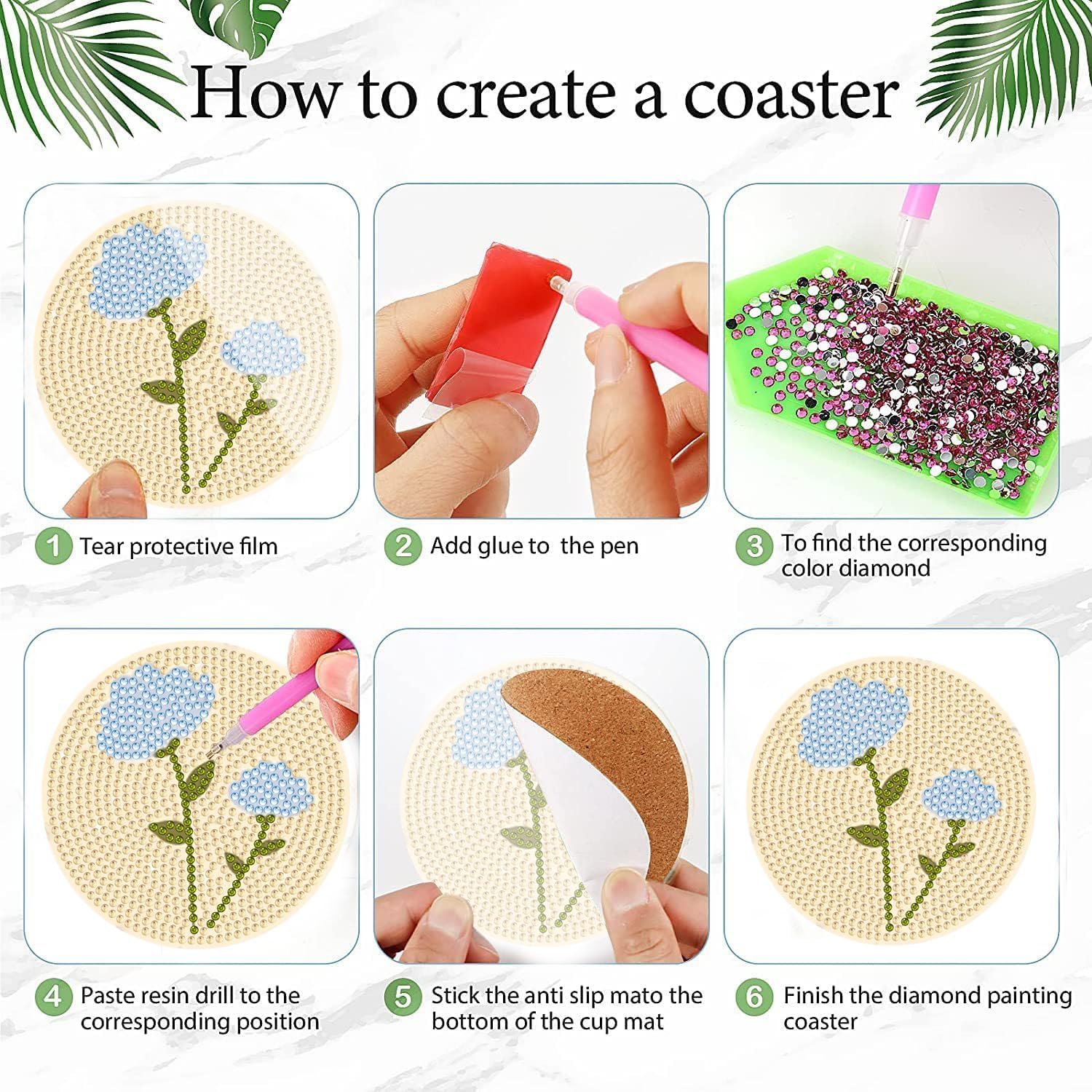 How to create a coaster

1 Tear protective film

2 Add glue to  the pen

3 To find the corresponding color diamond

4 Paste resin drill to the corresponding position

5 Stick the anti slip mato the bottom of the cup mat

6 Finish the diamond painting coaster