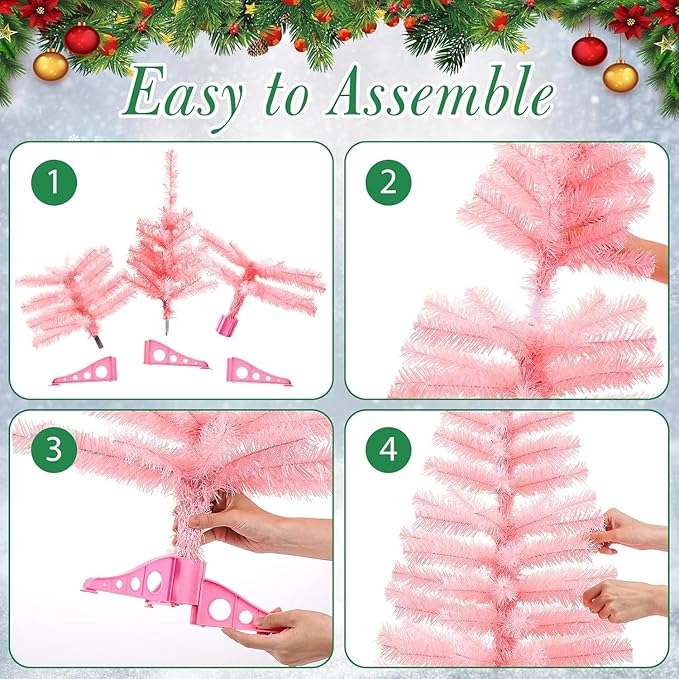 Easy to Assemble

1

2

3

4