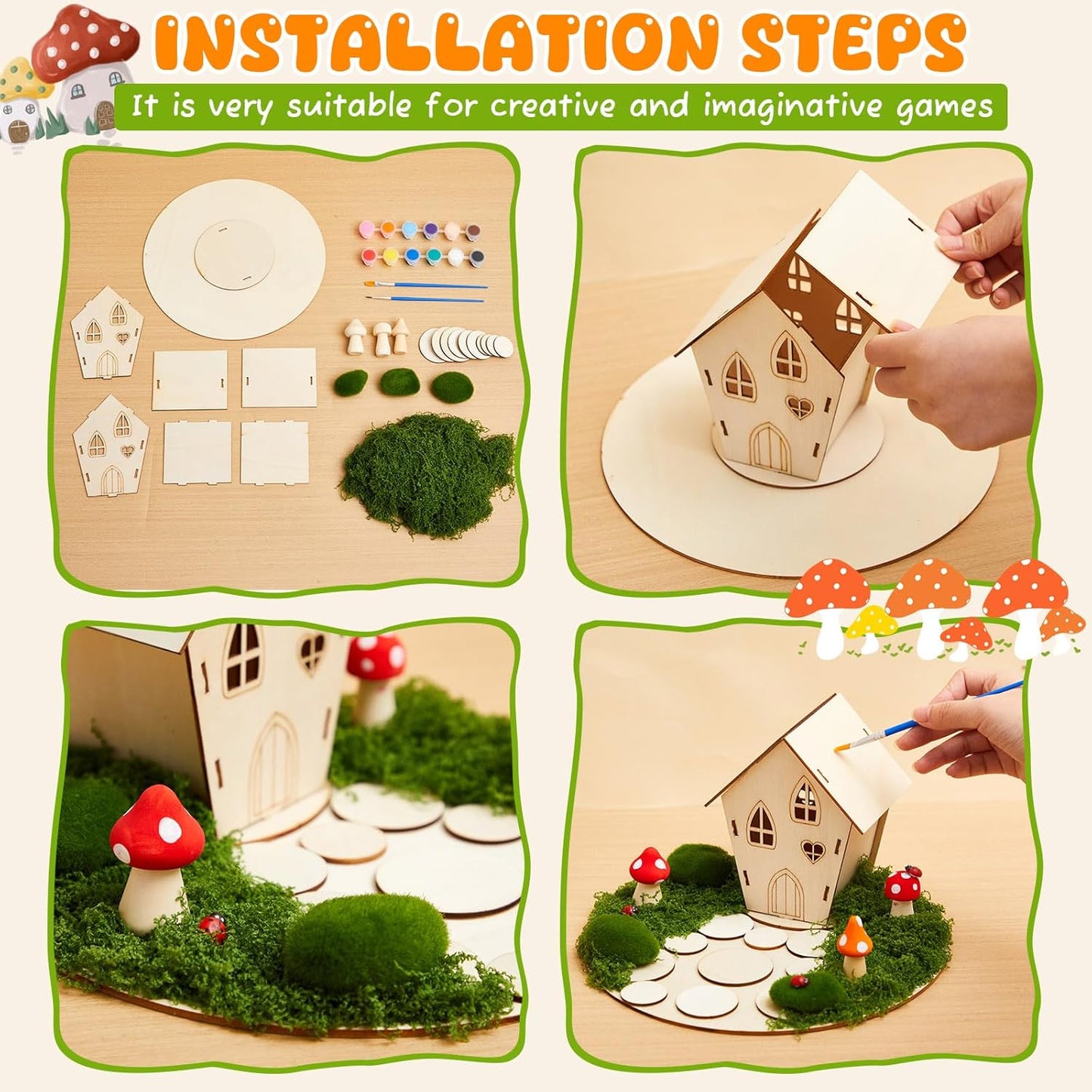 INSTALLATION STEPS

It is very suitable for creative and imaginative games