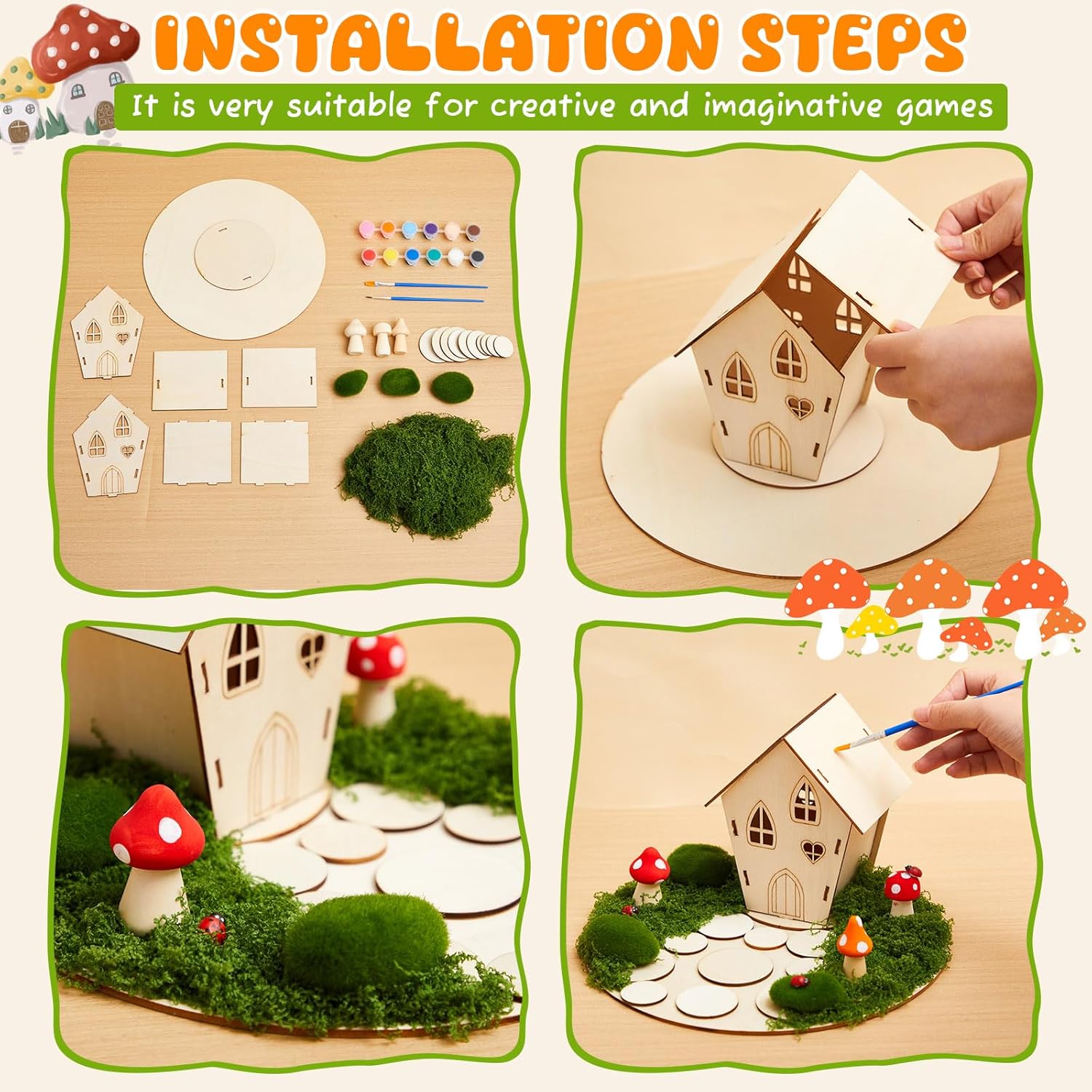 INSTALLATION STEPS

It is very suitable for creative and imaginative games