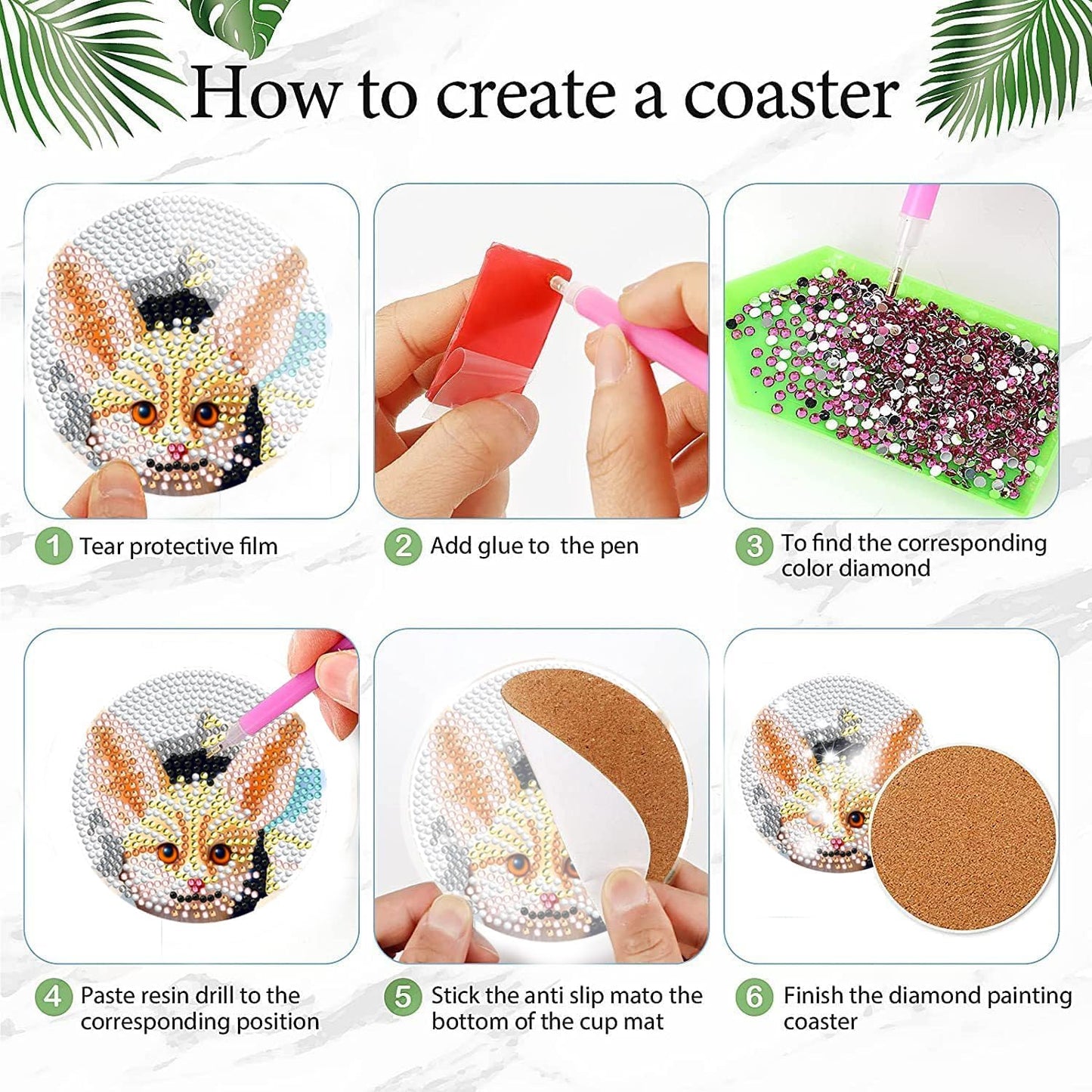 How to create a coaster

1 Tear protective film

2 Add glue to the pen

3 To find the corresponding color diamond

4 Paste resin drill to the corresponding position

5 Stick the anti slip mato the bottom of the cup mat

6 Finish the diamond painting coaster