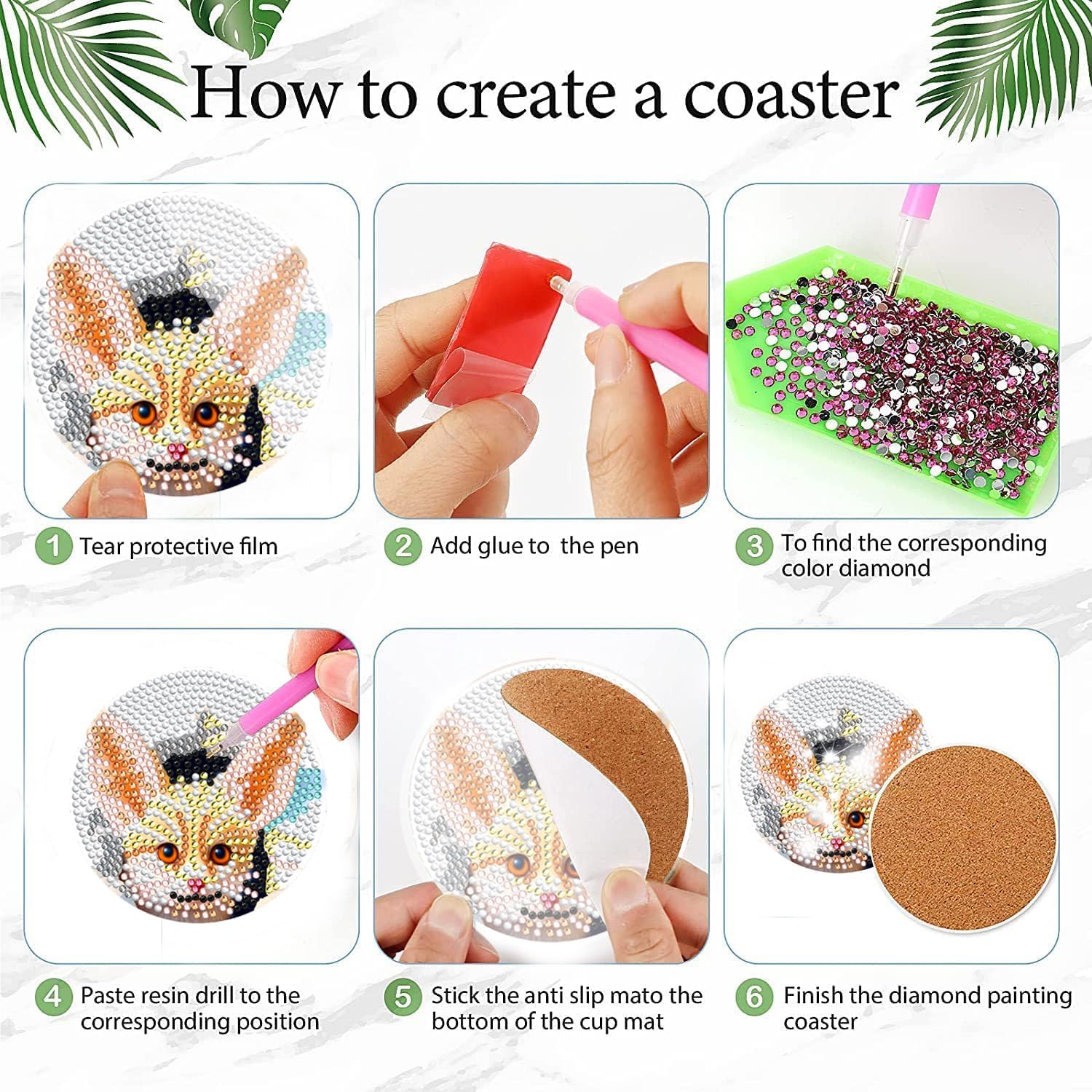 How to create a coaster

1 Tear protective film

2 Add glue to the pen

3 To find the corresponding color diamond

4 Paste resin drill to the corresponding position

5 Stick the anti slip mato the bottom of the cup mat

6 Finish the diamond painting coaster