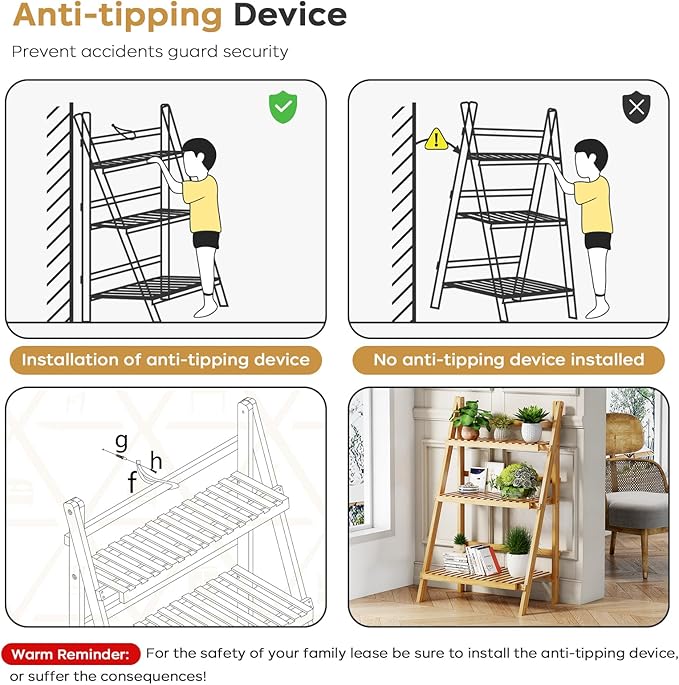 Anti-tipping Device

Prevent accidents guard security

Installation of anti-tipping device

No anti-tipping device installed

g
h
f

Warm Reminder: For the safety of your family lease be sure to install the anti-tipping device, or suffer the consequences!