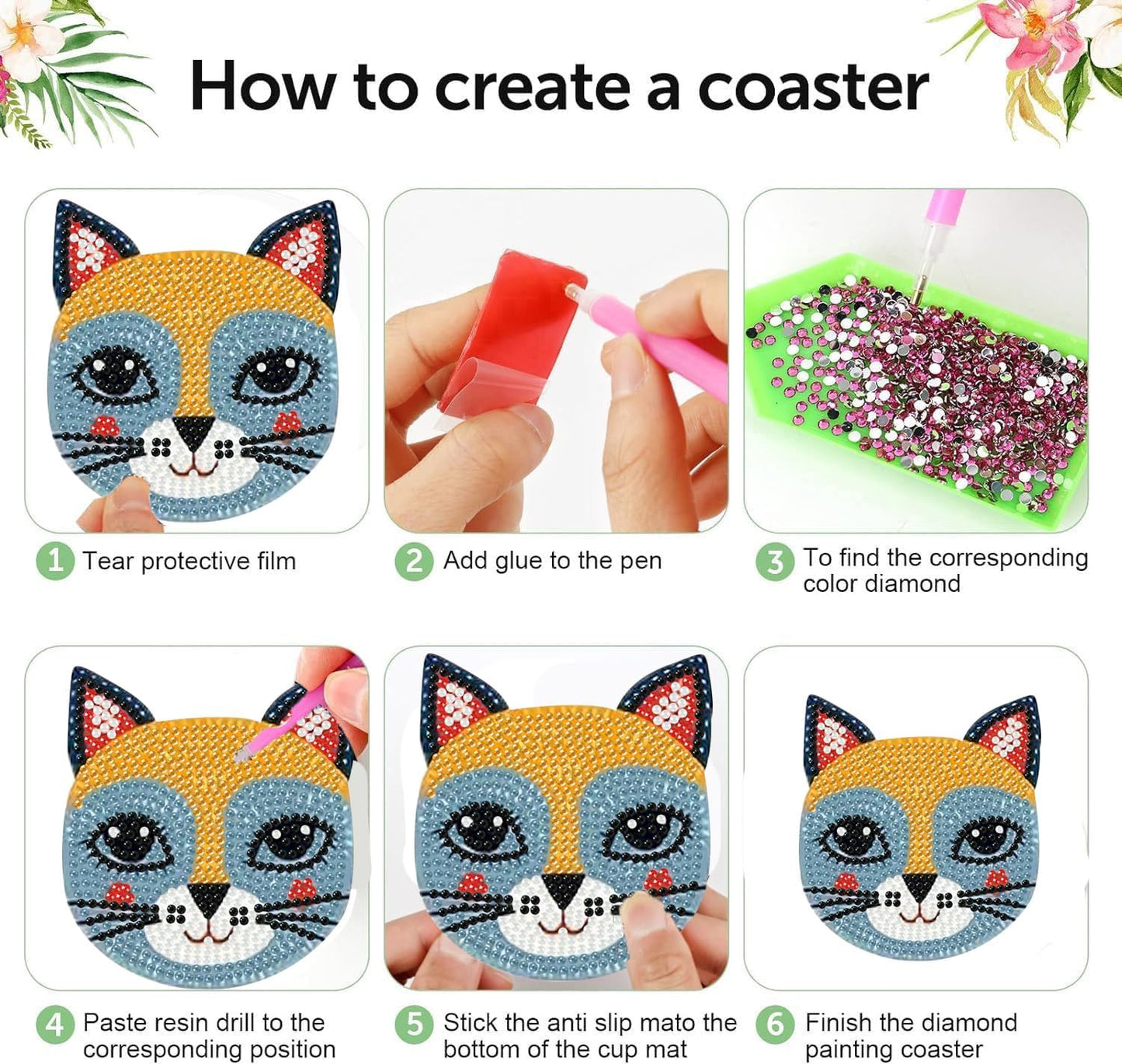 How to create a coaster

1 Tear protective film

2 Add glue to the pen

3 To find the corresponding color diamond

4 Paste resin drill to the corresponding position

5 Stick the anti slip mato the bottom of the cup mat

6 Finish the diamond painting coaster