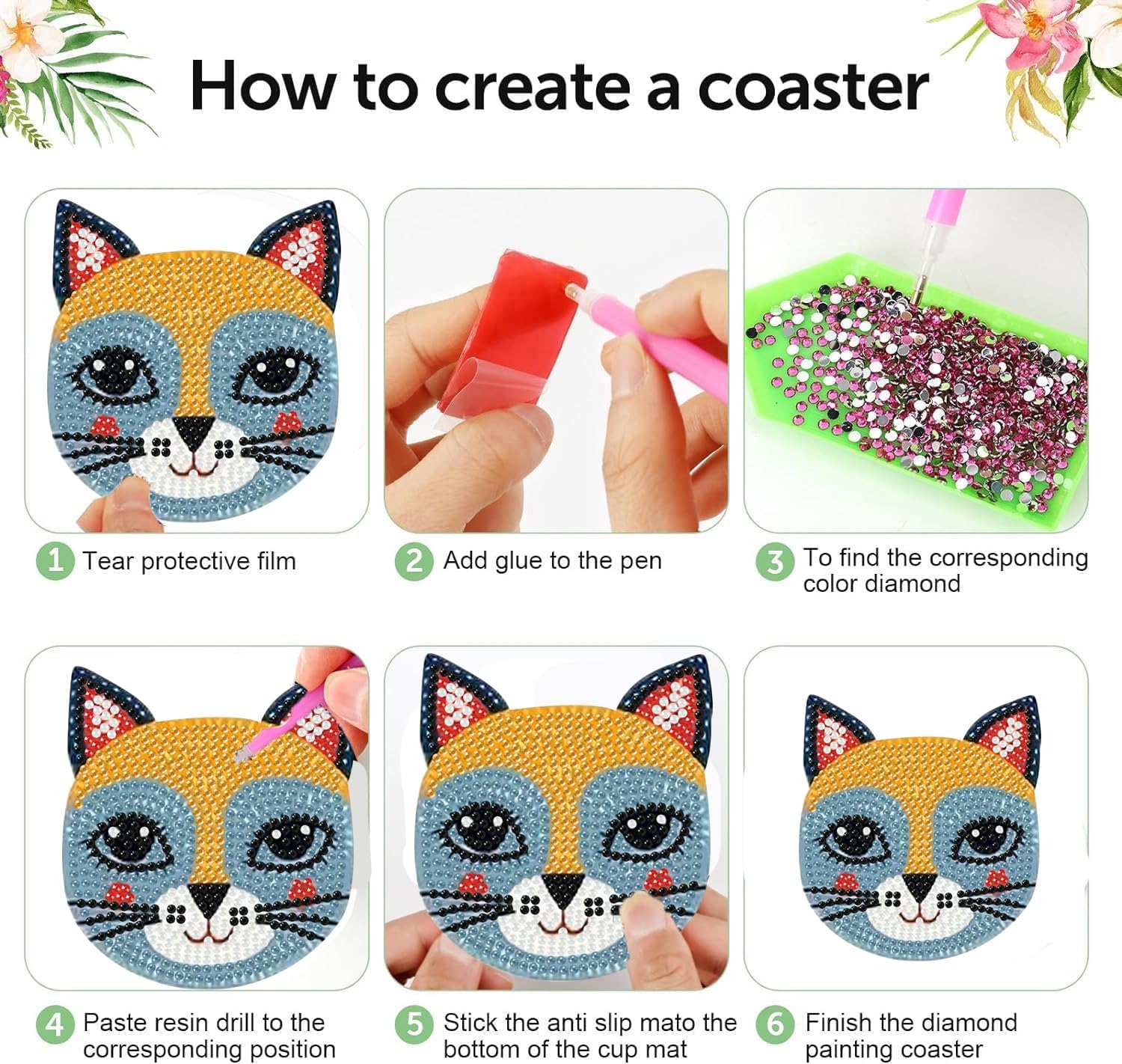 How to create a coaster

1 Tear protective film

2 Add glue to the pen

3 To find the corresponding color diamond

4 Paste resin drill to the corresponding position

5 Stick the anti slip mato the bottom of the cup mat

6 Finish the diamond painting coaster