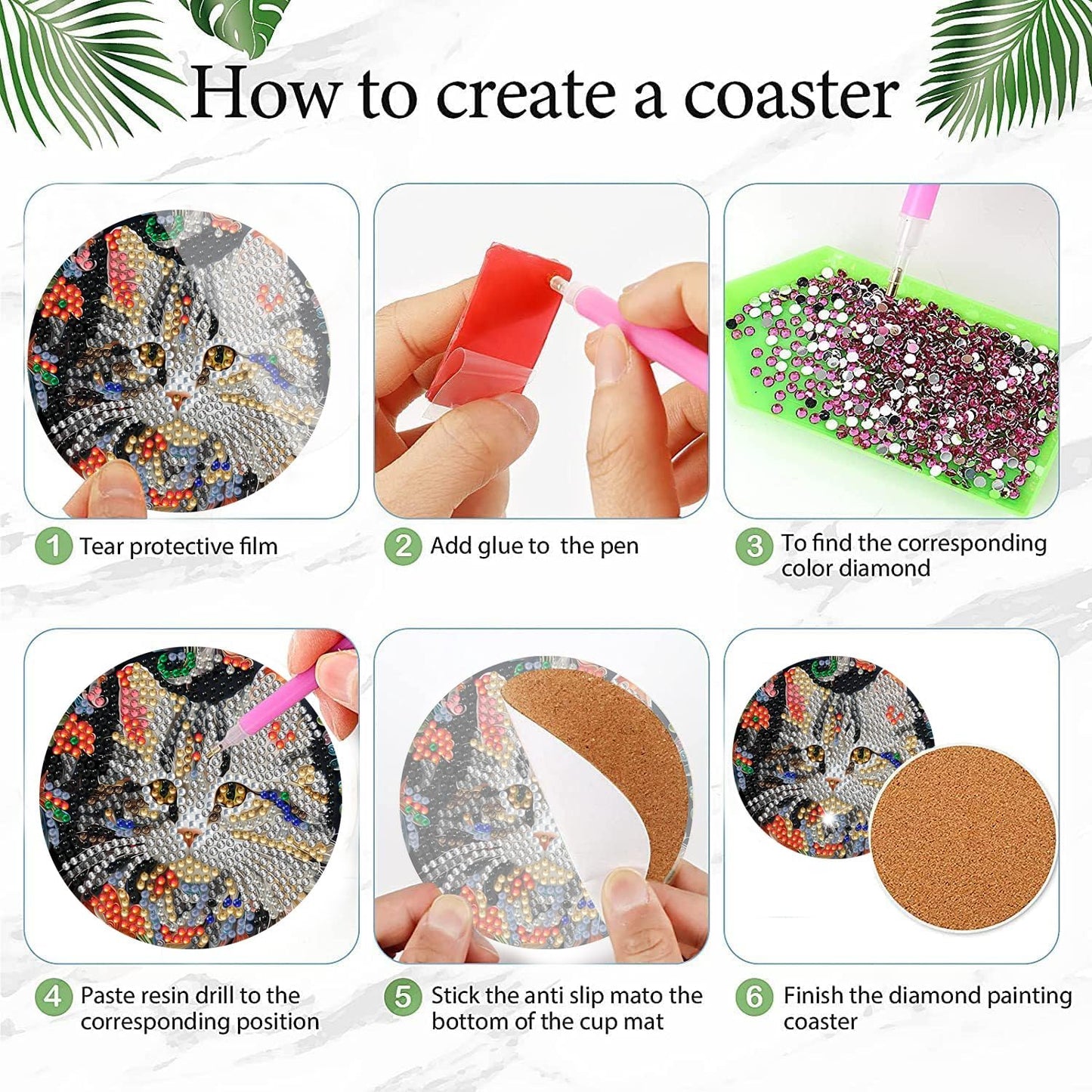 How to create a coaster

1 Tear protective film

2 Add glue to the pen

3 To find the corresponding color diamond

4 Paste resin drill to the corresponding position

5 Stick the anti slip mato the bottom of the cup mat

6 Finish the diamond painting coaster