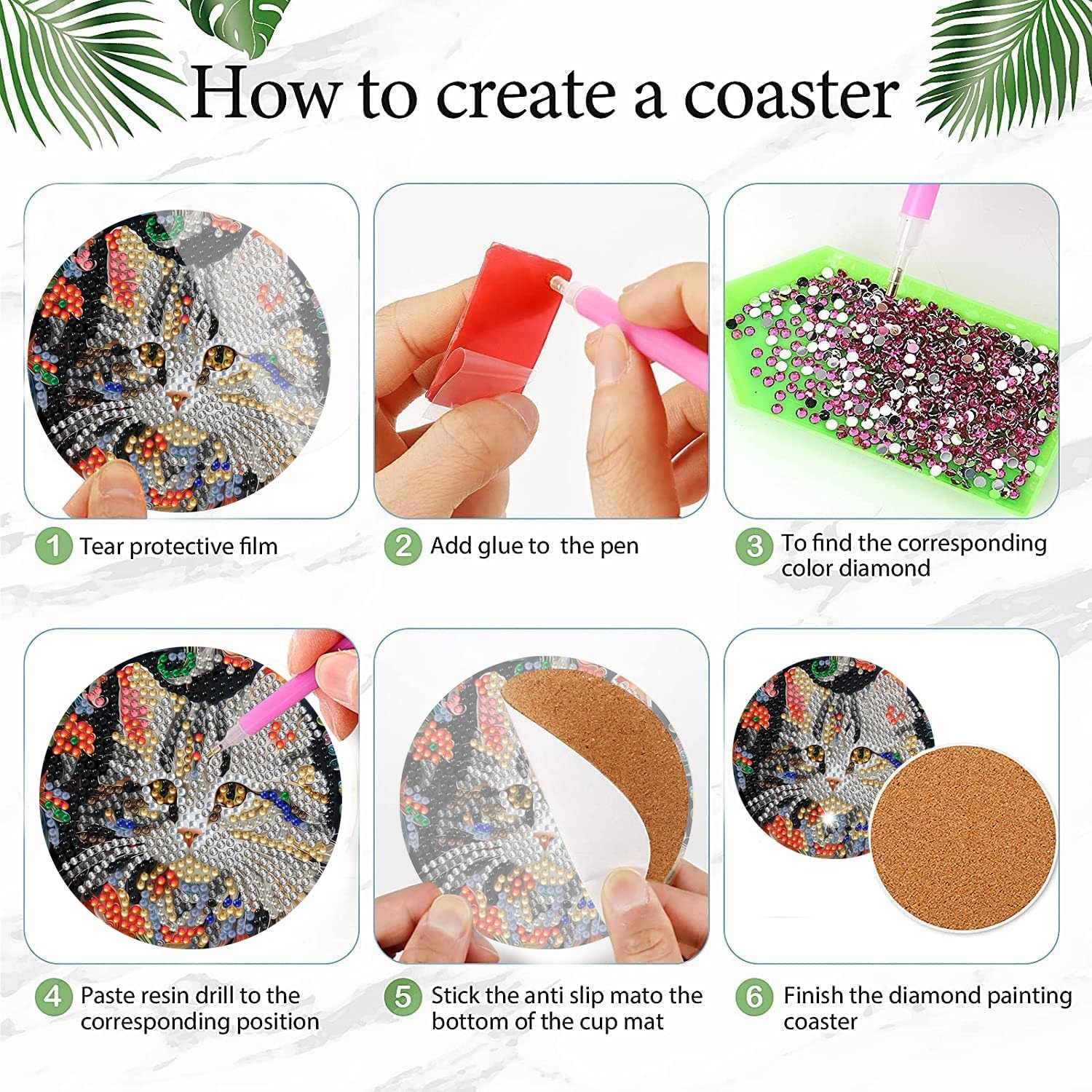 How to create a coaster

1 Tear protective film

2 Add glue to  the pen

3 To find the corresponding color diamond

4 Paste resin drill to the corresponding position

5 Stick the anti slip mato the bottom of the cup mat

6 Finish the diamond painting coaster