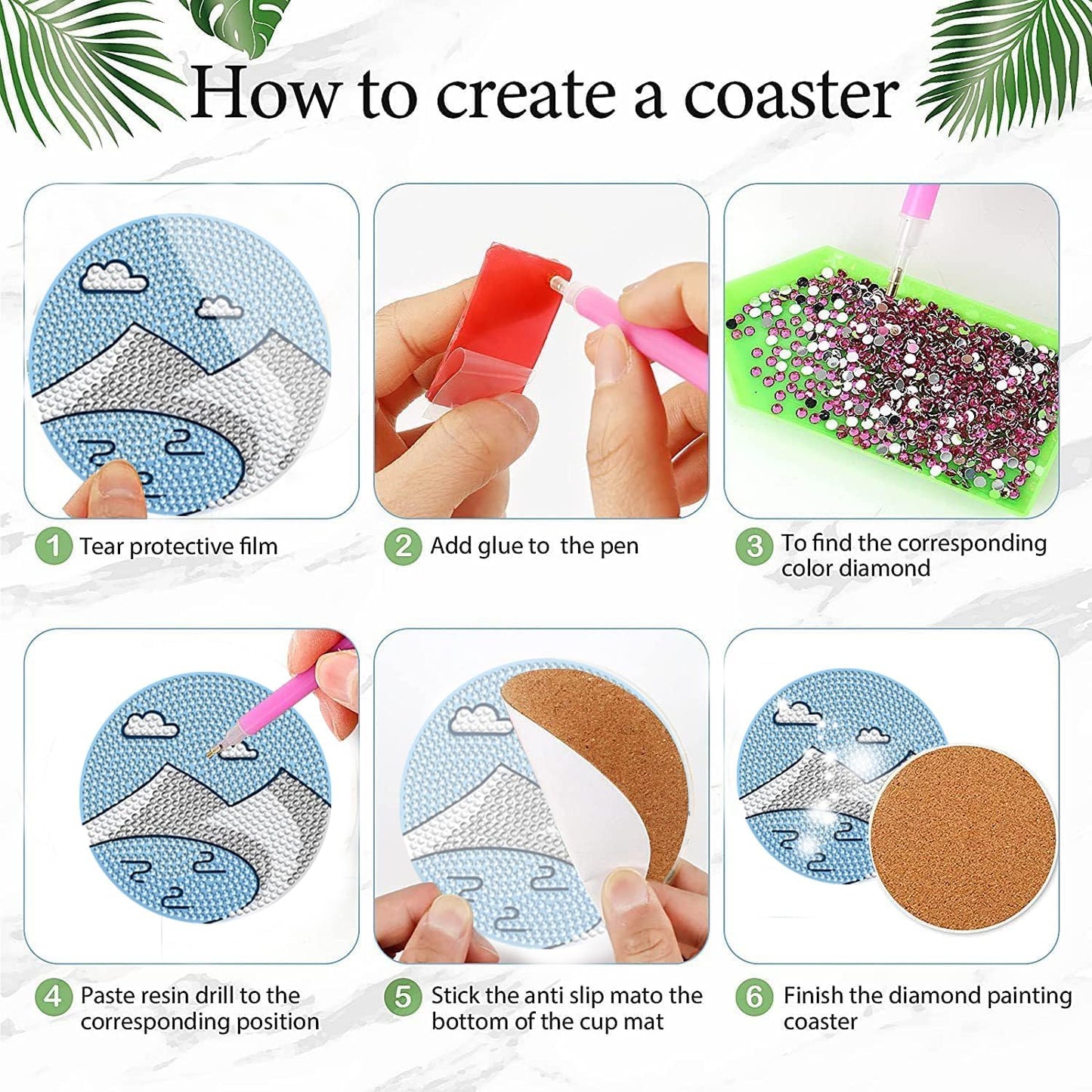 How to create a coaster

1 Tear protective film

2 Add glue to  the pen

3 To find the corresponding color diamond

4 Paste resin drill to the corresponding position

5 Stick the anti slip mato the bottom of the cup mat

6 Finish the diamond painting coaster