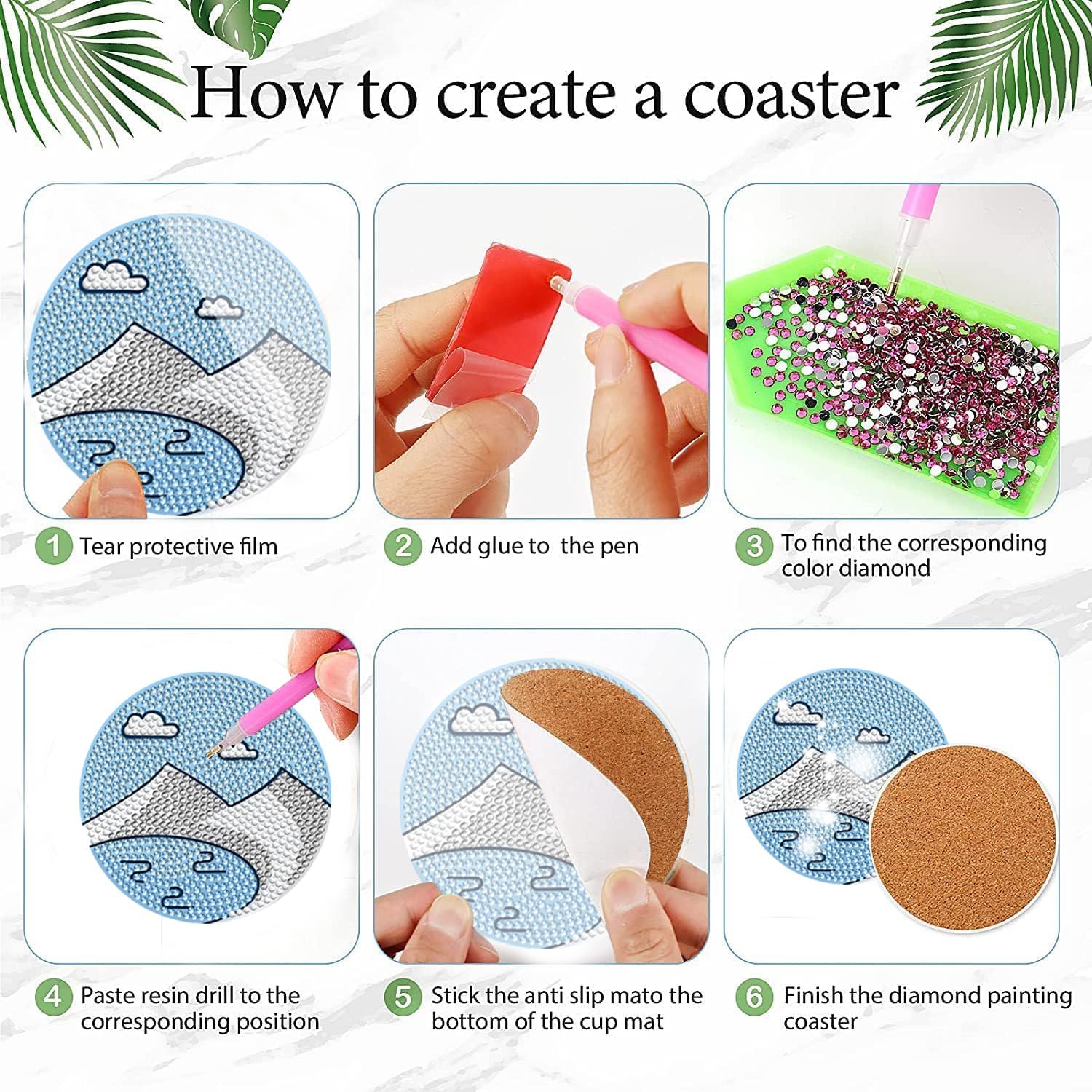 How to create a coaster

1 Tear protective film

2 Add glue to the pen

3 To find the corresponding color diamond

4 Paste resin drill to the corresponding position

5 Stick the anti slip mato the bottom of the cup mat

6 Finish the diamond painting coaster