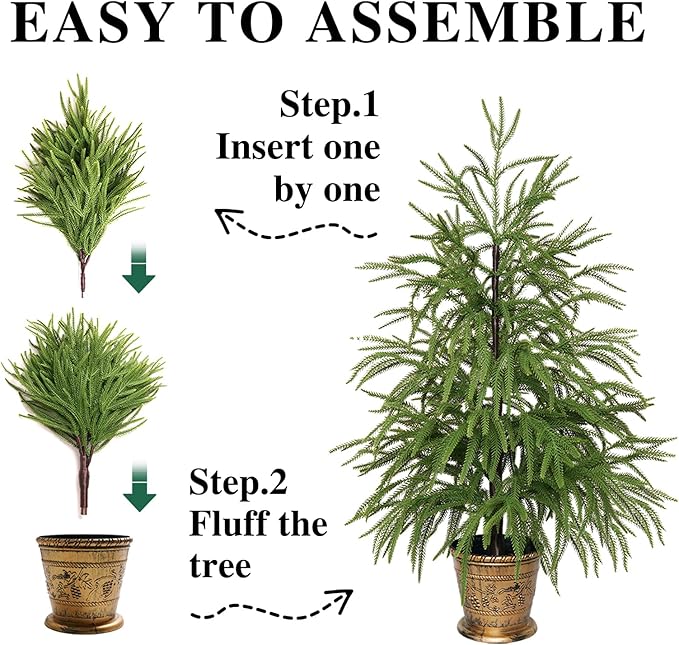 EASY TO ASSEMBLE

Step.1
Insert one by one

Step.2
Fluff the tree